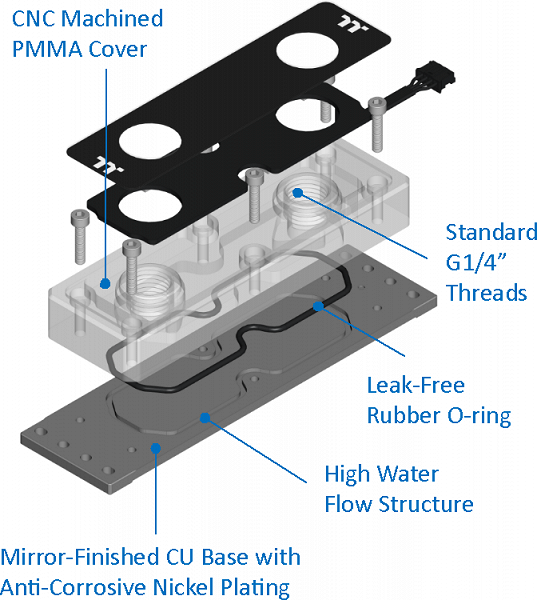 CNC Machined PMMA Cover

Standard G1/4” Threads

Leak-Free Rubber O-ring

High Water Flow Structure

Mirror-Finished CU Base with Anti-Corrosive Nickel Plating