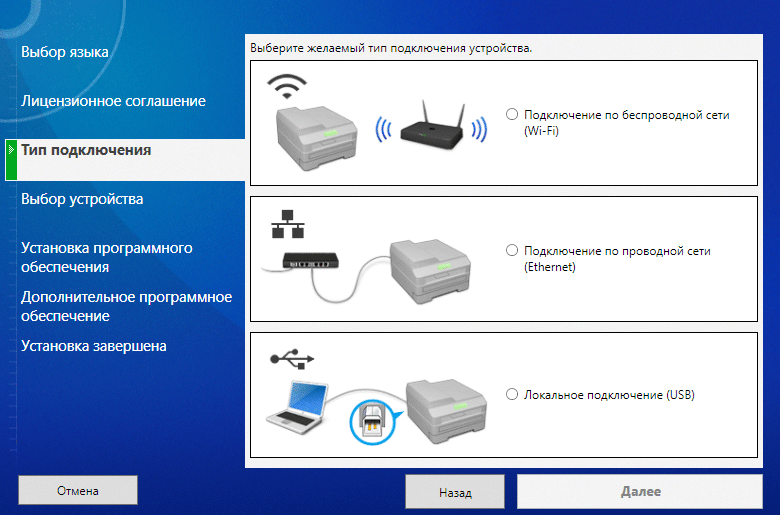 Выбор языка

Лицензионное соглашение

Тип подключения

Выбор устройства

Установка программного обеспечения

Дополнительное программное обеспечение

Установка завершена

Выберите желаемый тип подключения устройства.

Подключение по беспроводной сети (Wi-Fi)

Подключение по проводной сети (Ethernet)

Локальное подключение (USB)

Отмена

Назад

Далее