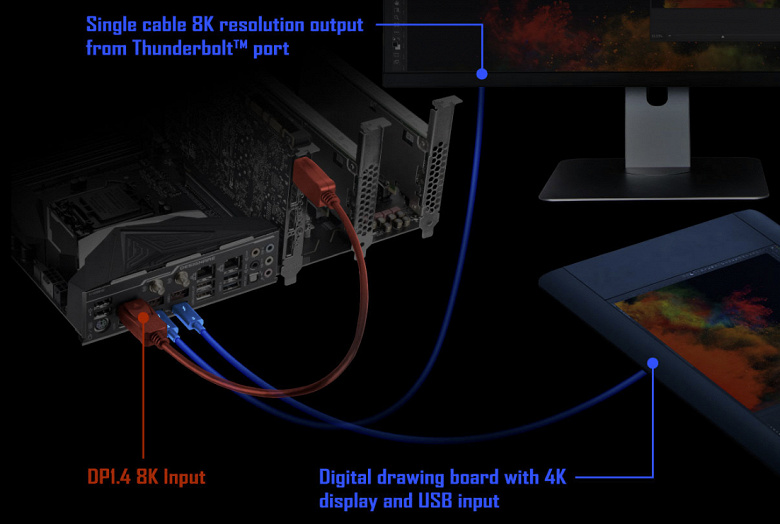 Single cable 8K resolution output from Thunderbolt™ port

DP1.4 8K Input

Digital drawing board with 4K display and USB input