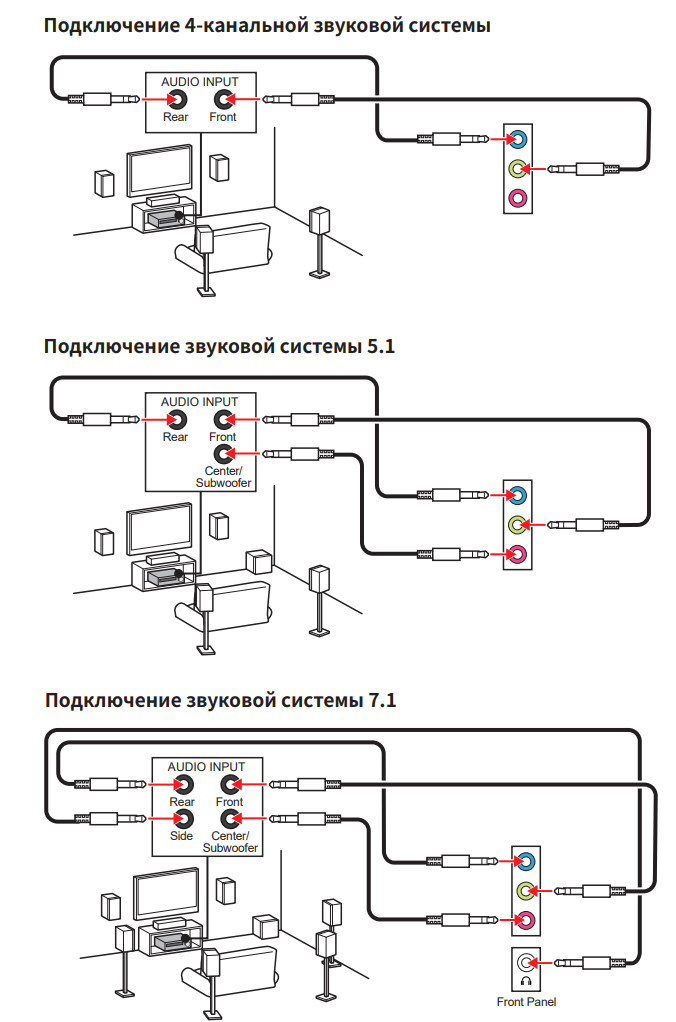 Подключение 4-канальной звуковой системы

AUDIO INPUT
Rear
Front

Подключение звуковой системы 5.1

AUDIO INPUT
Rear
Front
Center/
Subwoofer

Подключение звуковой системы 7.1

AUDIO INPUT
Rear
Front
Side
Center/
Subwoofer

Front Panel