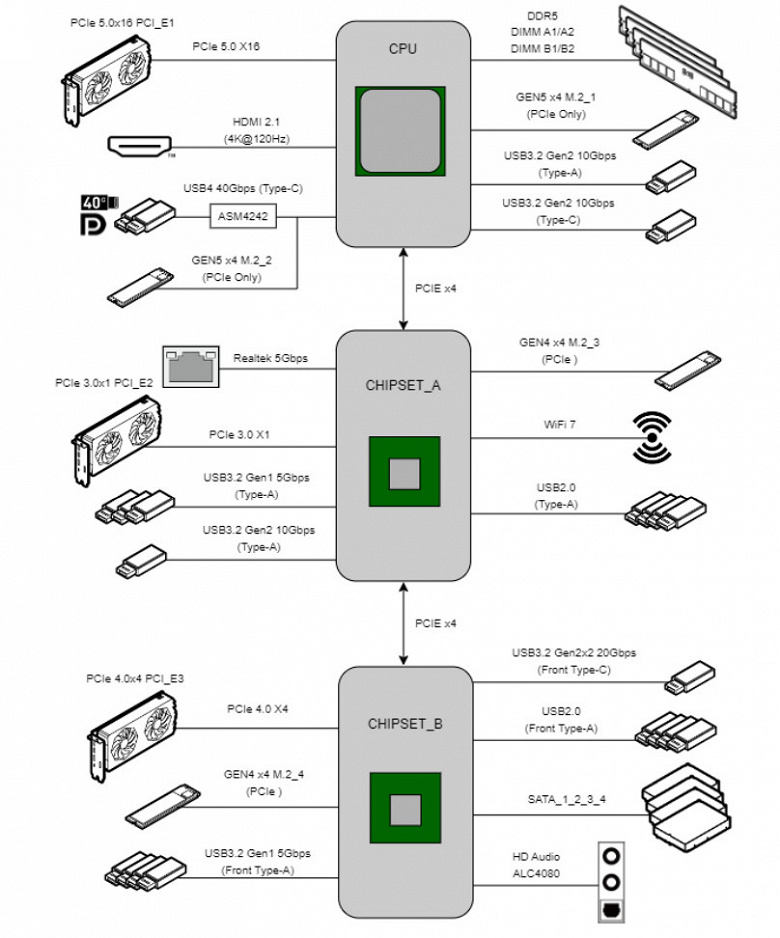 PCIe 5.0x16 PCI_E1

PCIe 5.0 X16

HDMI 2.1
(4K@120Hz)

40

USB4 40Gbps (Type-C)

ASM4242

GEN5 x4 M.2_2
(PCIe Only)

CPU

DDR5
DIMM A1/A2
DIMM B1/B2

GEN5 x4 M.2_1
(PCIe Only)

USB3.2 Gen2 10Gbps
(Type-A)

USB3.2 Gen2 10Gbps
(Type-C)

PCIE x4

Realtek 5Gbps

PCIe 3.0x1 PCI_E2

PCIe 3.0 X1

USB3.2 Gen1 5Gbps
(Type-A)

USB3.2 Gen2 10Gbps
(Type-A)

CHIPSET_A

GEN4 x4 M.2_3
(PCIe )

WiFi 7

USB2.0
(Type-A)

PCIE x4

PCIe 4.0x4 PCI_E3

PCIe 4.0 X4

GEN4 x4 M.2_4
(PCIe )

USB3.2 Gen1 5Gbps
(Front Type-A)

CHIPSET_B

USB3.2 Gen2x2 20Gbps
(Front Type-C)

USB2.0
(Front Type-A)

SATA_1_2_3_4

HD Audio
ALC4080