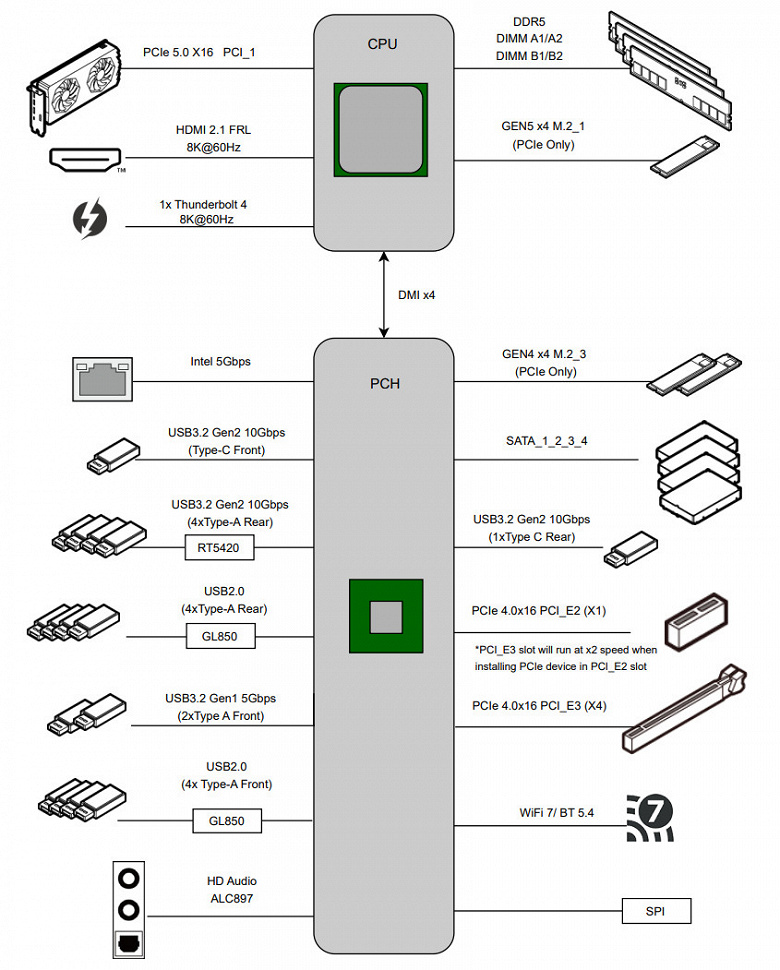 CPU

PCIe 5.0 X16 PCI_1

HDMI 2.1 FRL
8K@60Hz

1x Thunderbolt 4
8K@60Hz

DDR5
DIMM A1/A2
DIMM B1/B2

GEN5 x4 M.2_1
(PCIe Only)

DMI x4

PCH

Intel 5Gbps

USB3.2 Gen2 10Gbps
(Type-C Front)

USB3.2 Gen2 10Gbps
(4xType-A Rear)
RT5420

USB2.0
(4xType-A Rear)
GL850

USB3.2 Gen1 5Gbps
(2xType A Front)

USB2.0
(4x Type-A Front)
GL850

HD Audio
ALC897

GEN4 x4 M.2_3
(PCIe Only)

SATA_1_2_3_4

USB3.2 Gen2 10Gbps
(1xType C Rear)

PCIe 4.0x16 PCI_E2 (X1)

*PCI_E3 slot will run at x2 speed when installing PCIe device in PCI_E2 slot

PCIe 4.0x16 PCI_E3 (X4)

WiFi 7/ BT 5.4

7

SPI