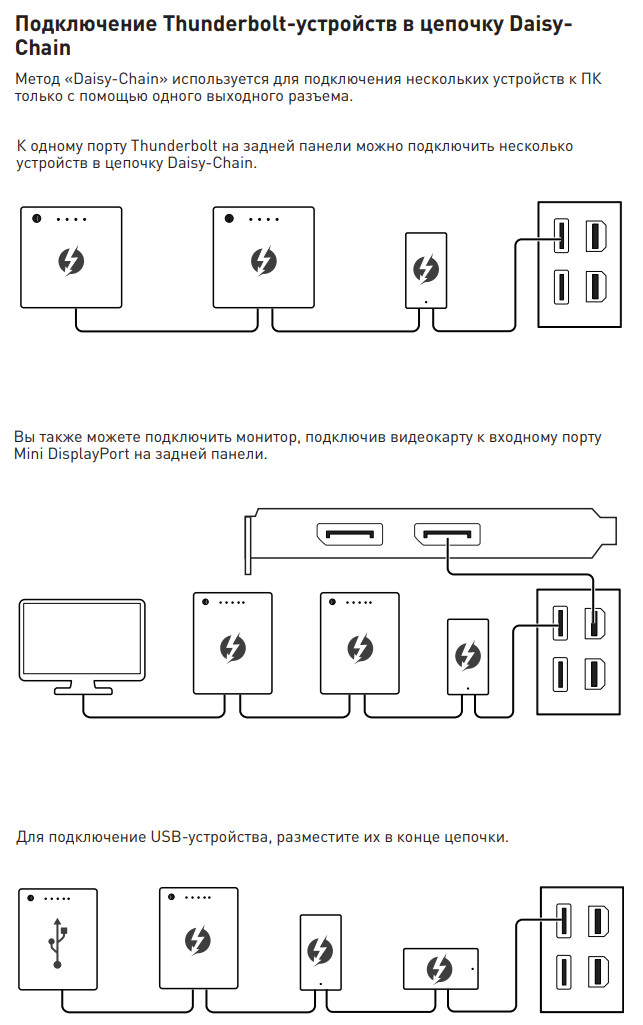 Подключение Thunderbolt-устройств в цепочку Daisy-Chain

Метод «Daisy-Chain» используется для подключения нескольких устройств к ПК только с помощью одного выходного разъема.

К одному порту Thunderbolt на задней панели можно подключить несколько устройств в цепочку Daisy-Chain.

Вы также можете подключить монитор, подключив видеокарту к входному порту Mini DisplayPort на задней панели.

Для подключение USB-устройства, разместите их в конце цепочки.