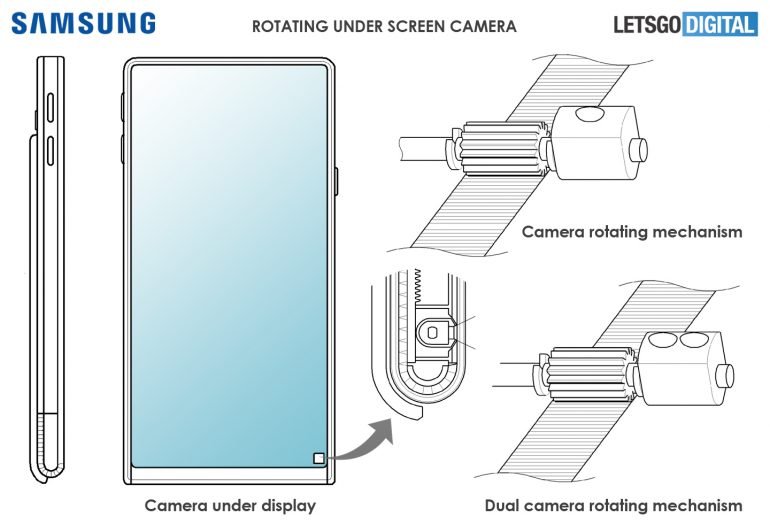 SAMSUNG

ROTATING UNDER SCREEN CAMERA

LETSGO DIGITAL

Camera rotating mechanism

Camera under display

Dual camera rotating mechanism