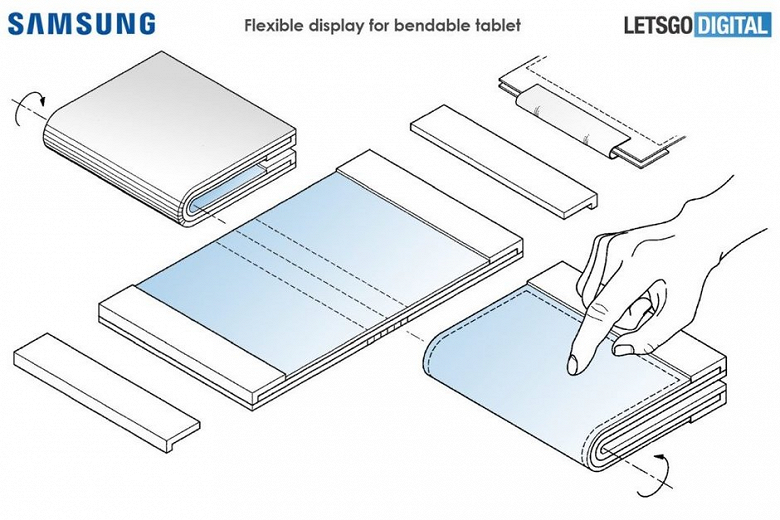 SAMSUNG

Flexible display for bendable tablet

LETSGO DIGITAL