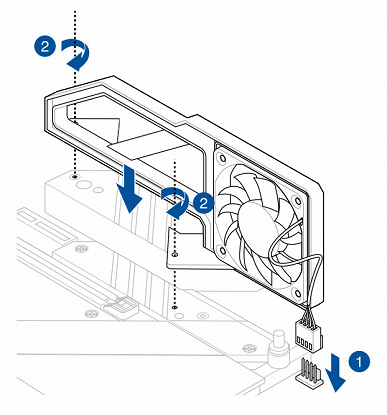 2
2
1