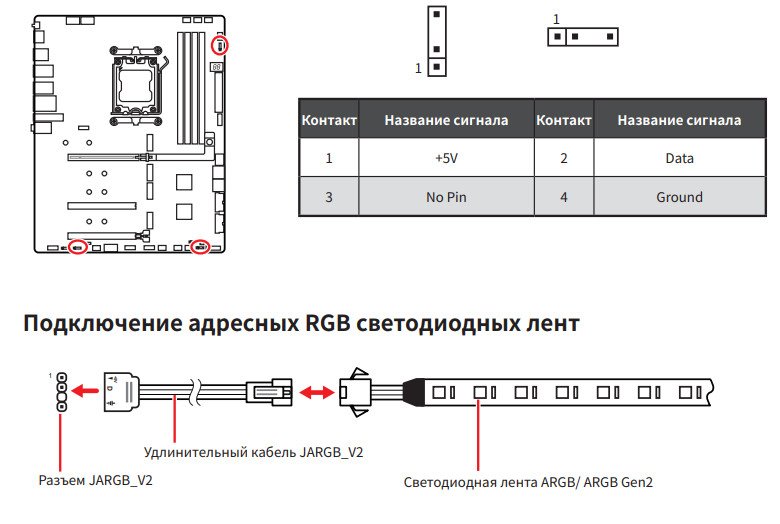 1

1

| Контакт | Название сигнала | Контакт | Название сигнала |
|---|---|---|---|
| 1 | +5V | 2 | Data |
| 3 | No Pin | 4 | Ground |

Подключение адресных RGB светодиодных лент

1

Удлинительный кабель JARGB_V2

Разъем JARGB_V2

Светодиодная лента ARGB/ ARGB Gen2