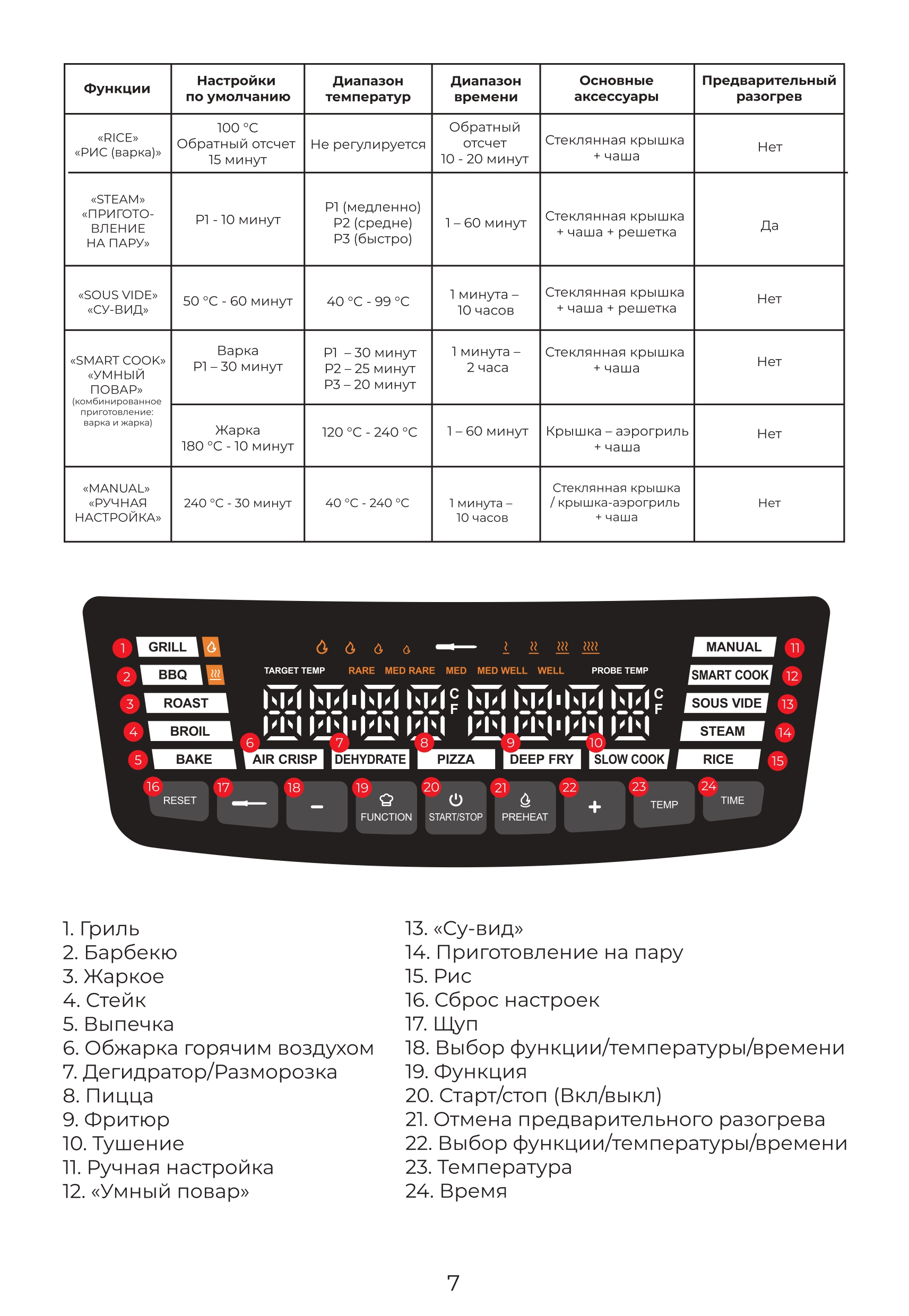 | Функции | Настройки по умолчанию | Диапазон температур | Диапазон времени | Основные аксессуары | Предварительный разогрев |
|---|---|---|---|---|---|
| «RICE» «РИС (варка)» | 100 °C Обратный отсчет 15 минут | Не регулируется | Обратный отсчет 10 - 20 минут | Стеклянная крышка + чаша | Нет |
| «STEAM» «ПРИГОТОВЛЕНИЕ НА ПАРУ» | P1 - 10 минут | P1 (медленно) P2 (средне) P3 (быстро) | 1 – 60 минут | Стеклянная крышка + чаша + решетка | Да |
| «SOUS VIDE» «СУ-ВИД» | 50 °C - 60 минут | 40 °C - 99 °C | 1 минута – 10 часов | Стеклянная крышка + чаша + решетка | Нет |
| «SMART COOK» «УМНЫЙ ПОВАР» (комбинированное приготовление: варка и жарка) | Варка P1 – 30 минут | P1 – 30 минут P2 – 25 минут P3 – 20 минут | 1 минута – 2 часа | Стеклянная крышка + чаша | Нет |
| | Жарка 180 °C - 10 минут | 120 °C - 240 °C | 1 – 60 минут | Крышка – аэрогриль + чаша | Нет |
| «MANUAL» «РУЧНАЯ НАСТРОЙКА» | 240 °C - 30 минут | 40 °C - 240 °C | 1 минута – 10 часов | Стеклянная крышка / крышка-аэрогриль + чаша | Нет |

1 GRILL
2 BBQ
3 ROAST
4 BROIL
5 BAKE
TARGET TEMP RARE MED RARE MED MED WELL WELL PROBE TEMP
C F C F
6 AIR CRISP 7 DEHYDRATE 8 PIZZA 9 DEEP FRY 10 SLOW COOK
MANUAL 11
SMART COOK 12
SOUS VIDE 13
STEAM 14
RICE 15
16 RESET 17 18 – 19 FUNCTION 20 START/STOP 21 PREHEAT 22 + 23 TEMP 24 TIME

1. Гриль
2. Барбекю
3. Жаркое
4. Стейк
5. Выпечка
6. Обжарка горячим воздухом
7. Дегидратор/Разморозка
8. Пицца
9. Фритюр
10. Тушение
11. Ручная настройка
12. «Умный повар»

13. «Су-вид»
14. Приготовление на пару
15. Рис
16. Сброс настроек
17. Щуп
18. Выбор функции/температуры/времени
19. Функция
20. Старт/стоп (Вкл/выкл)
21. Отмена предварительного разогрева
22. Выбор функции/температуры/времени
23. Температура
24. Время

7