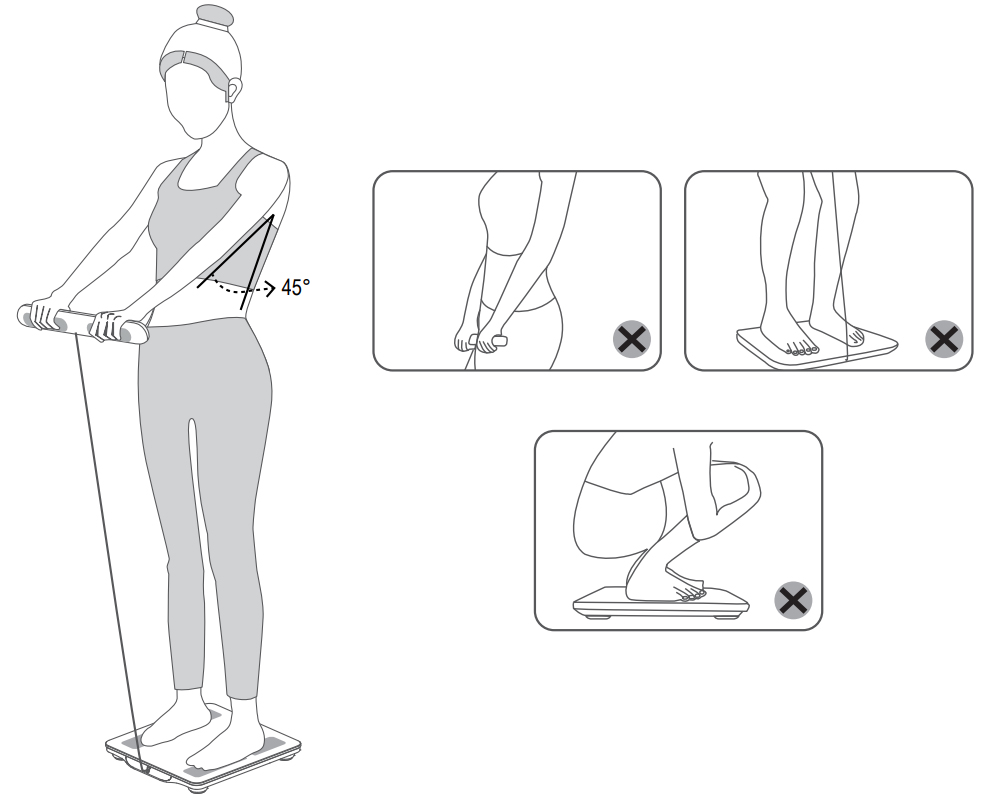 45°