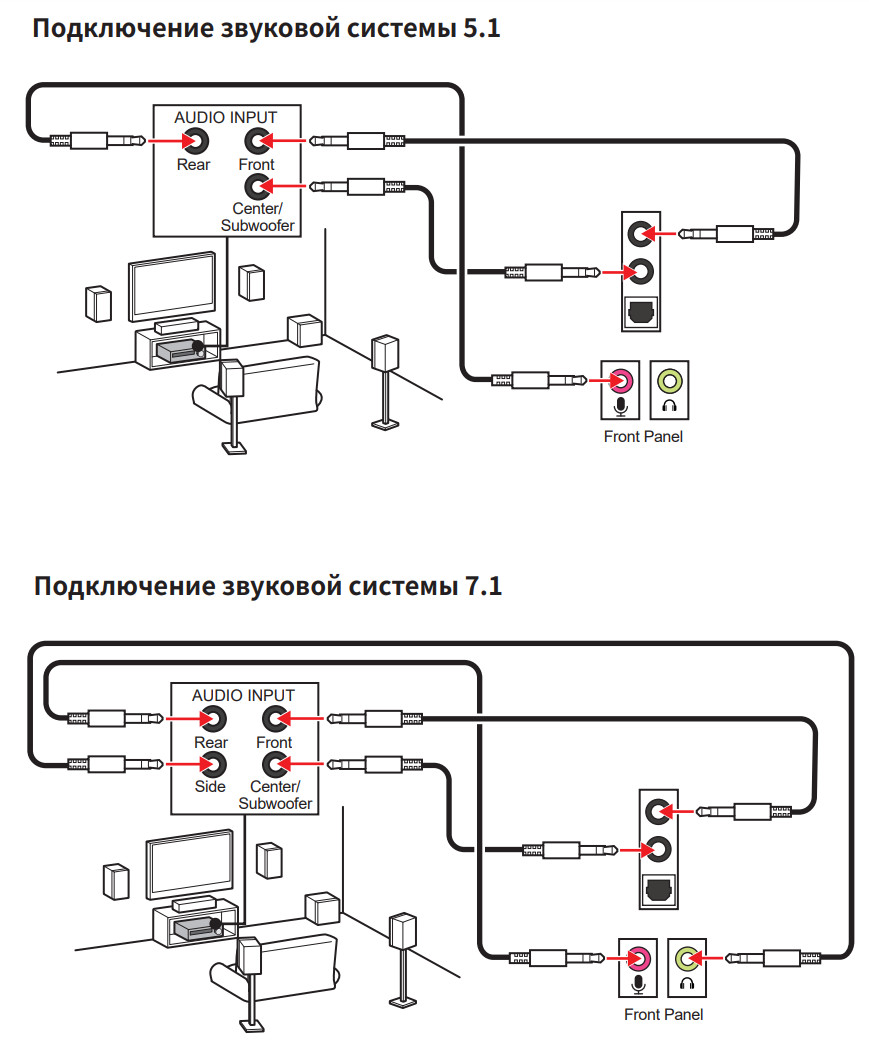 Подключение звуковой системы 5.1

AUDIO INPUT
Rear
Front
Center/
Subwoofer

Front Panel

Подключение звуковой системы 7.1

AUDIO INPUT
Rear
Front
Side
Center/
Subwoofer

Front Panel