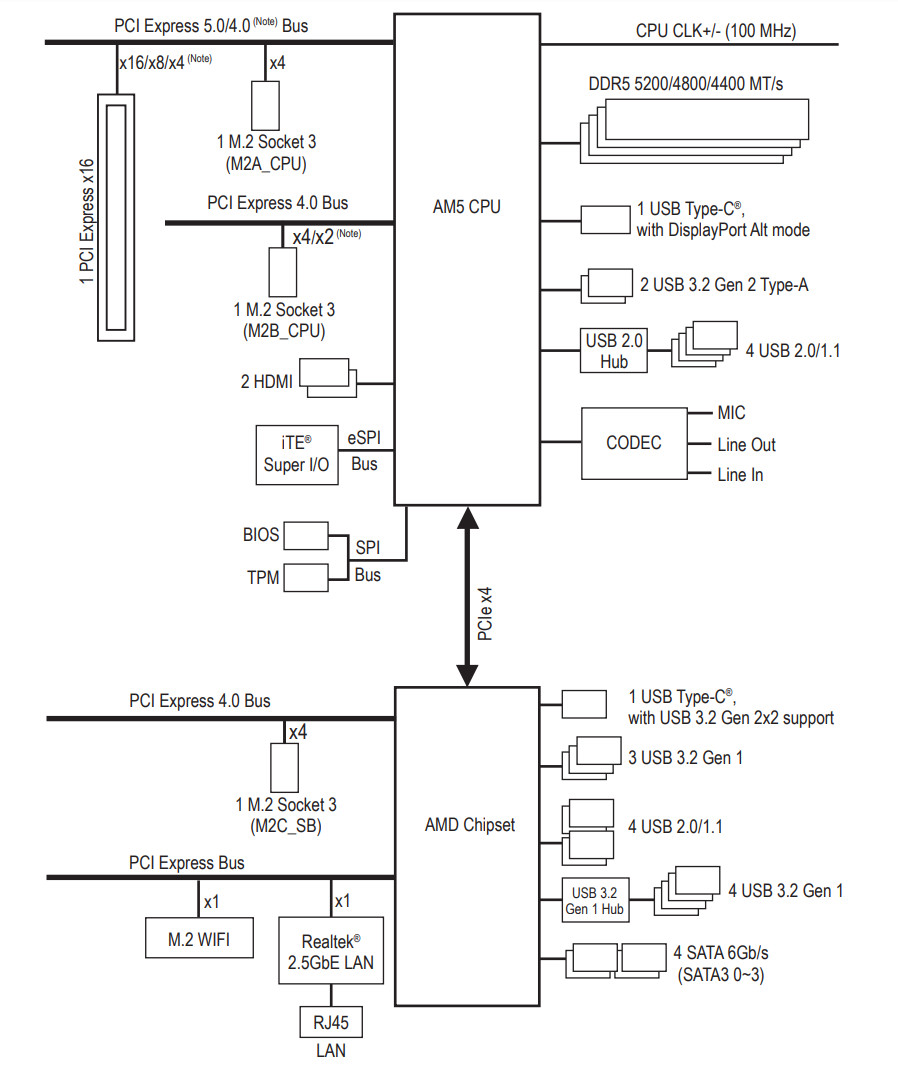 PCI Express 5.0/4.0 (Note) Bus

x16/x8/x4 (Note)

x4

1 PCI Express x16

1 M.2 Socket 3
(M2A_CPU)

PCI Express 4.0 Bus

x4/x2 (Note)

1 M.2 Socket 3
(M2B_CPU)

2 HDMI

iTE®
Super I/O

eSPI
Bus

BIOS

TPM

SPI
Bus

AM5 CPU

CPU CLK+/- (100 MHz)

DDR5 5200/4800/4400 MT/s

1 USB Type-C®,
with DisplayPort Alt mode

2 USB 3.2 Gen 2 Type-A

USB 2.0
Hub

4 USB 2.0/1.1

CODEC

MIC

Line Out

Line In

PCIe x4

PCI Express 4.0 Bus

x4

1 M.2 Socket 3
(M2C_SB)

PCI Express Bus

x1

x1

M.2 WIFI

Realtek®
2.5GbE LAN

RJ45

LAN

AMD Chipset

1 USB Type-C®,
with USB 3.2 Gen 2x2 support

3 USB 3.2 Gen 1

4 USB 2.0/1.1

USB 3.2
Gen 1 Hub

4 USB 3.2 Gen 1

4 SATA 6Gb/s
(SATA3 0~3)