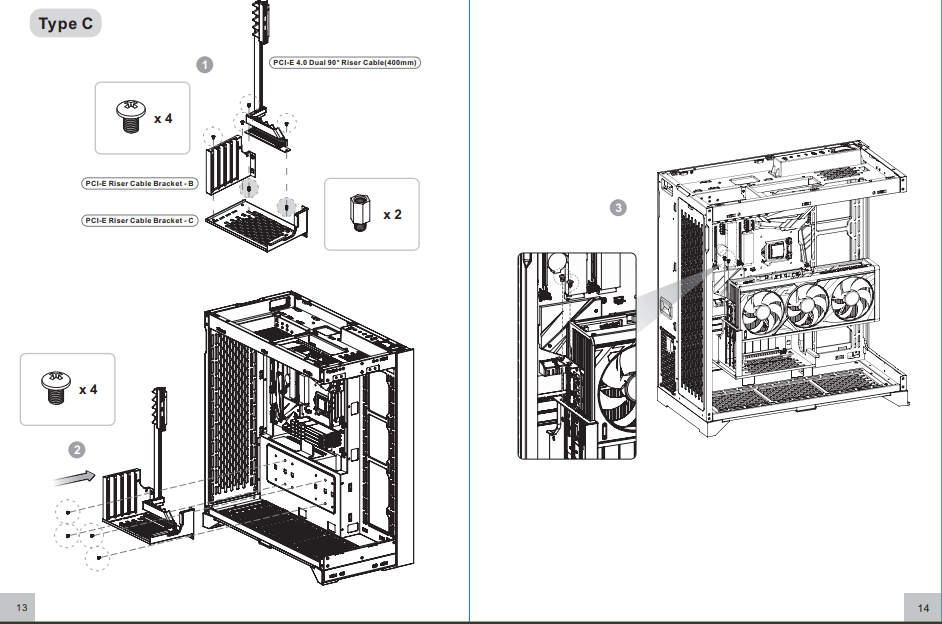 Type C

1

PCI-E 4.0 Dual 90° Riser Cable(400mm)

x 4

PCI-E Riser Cable Bracket - B

PCI-E Riser Cable Bracket - C

x 2

x 4

2

13

3

14