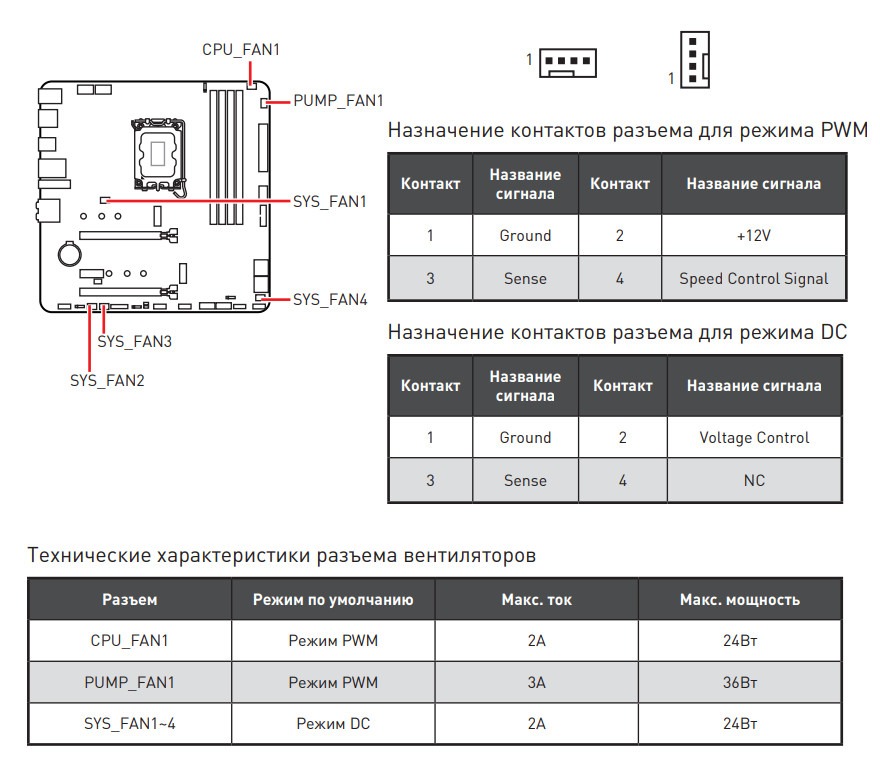 CPU_FAN1

PUMP_FAN1

SYS_FAN1

SYS_FAN4

SYS_FAN3

SYS_FAN2

1

1

Назначение контактов разъема для режима PWM

| Контакт | Название сигнала | Контакт | Название сигнала |
|---|---|---|---|
| 1 | Ground | 2 | +12V |
| 3 | Sense | 4 | Speed Control Signal |

Назначение контактов разъема для режима DC

| Контакт | Название сигнала | Контакт | Название сигнала |
|---|---|---|---|
| 1 | Ground | 2 | Voltage Control |
| 3 | Sense | 4 | NC |

Технические характеристики разъема вентиляторов

| Разъем | Режим по умолчанию | Макс. ток | Макс. мощность |
|---|---|---|---|
| CPU_FAN1 | Режим PWM | 2A | 24Вт |
| PUMP_FAN1 | Режим PWM | 3A | 36Вт |
| SYS_FAN1~4 | Режим DC | 2A | 24Вт |