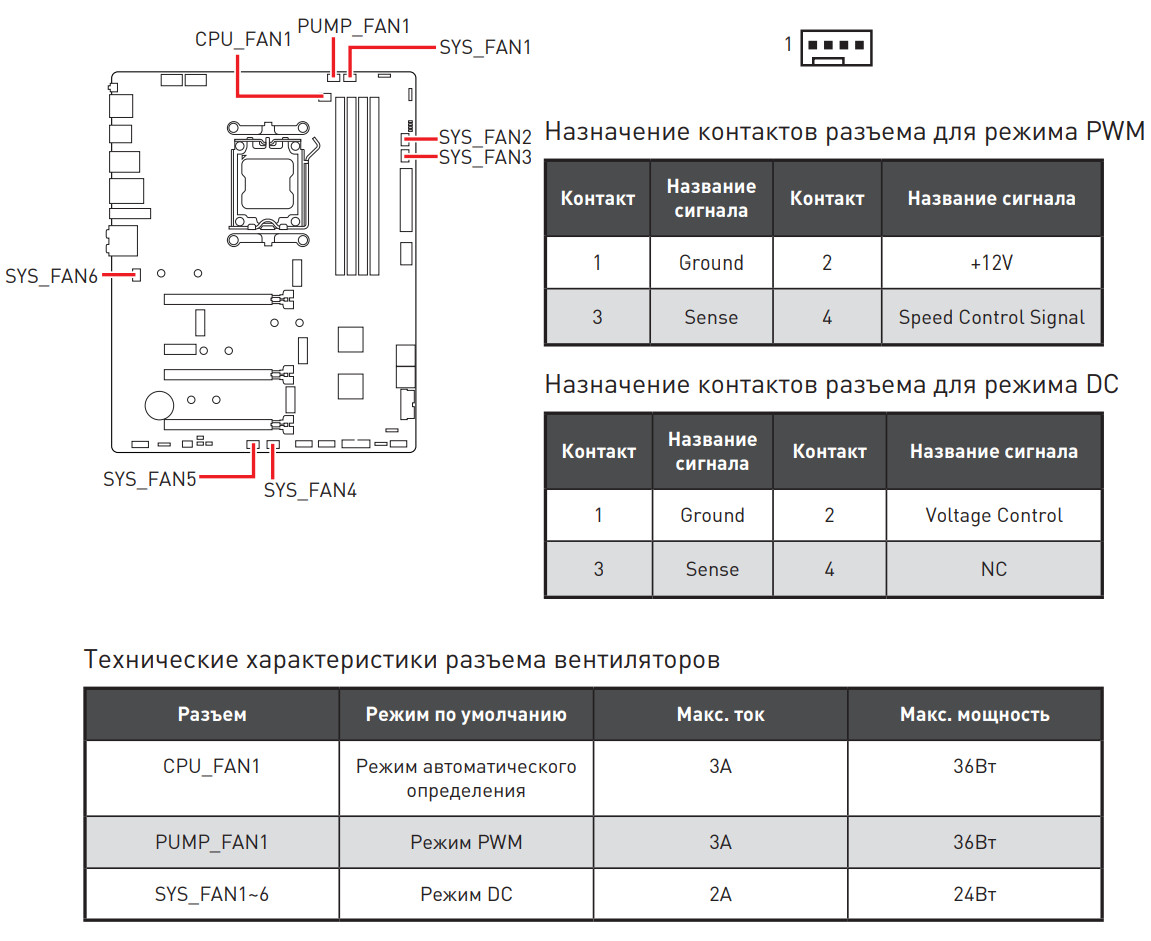 CPU_FAN1
PUMP_FAN1
SYS_FAN1
SYS_FAN2
SYS_FAN3
SYS_FAN6
SYS_FAN5
SYS_FAN4

1

Назначение контактов разъема для режима PWM

| Контакт | Название сигнала | Контакт | Название сигнала |
|---|---|---|---|
| 1 | Ground | 2 | +12V |
| 3 | Sense | 4 | Speed Control Signal |

Назначение контактов разъема для режима DC

| Контакт | Название сигнала | Контакт | Название сигнала |
|---|---|---|---|
| 1 | Ground | 2 | Voltage Control |
| 3 | Sense | 4 | NC |

Технические характеристики разъема вентиляторов

| Разъем | Режим по умолчанию | Макс. ток | Макс. мощность |
|---|---|---|---|
| CPU_FAN1 | Режим автоматического определения | 3A | 36Вт |
| PUMP_FAN1 | Режим PWM | 3A | 36Вт |
| SYS_FAN1~6 | Режим DC | 2A | 24Вт |