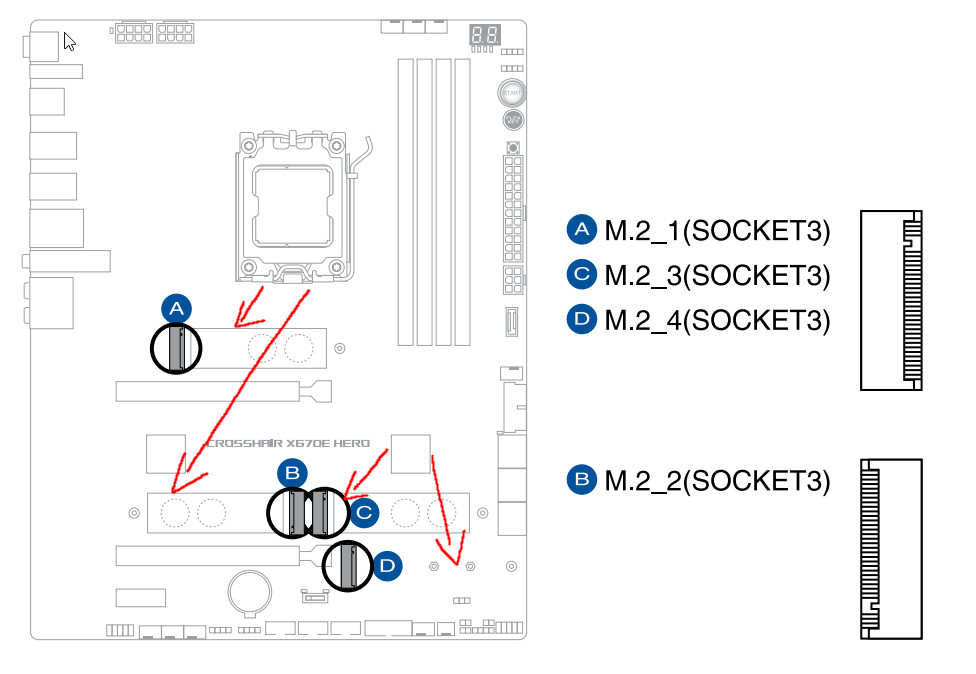 START

A

CROSSHAIR X670E HERO

B

C

D

A M.2_1(SOCKET3)
C M.2_3(SOCKET3)
D M.2_4(SOCKET3)

B M.2_2(SOCKET3)