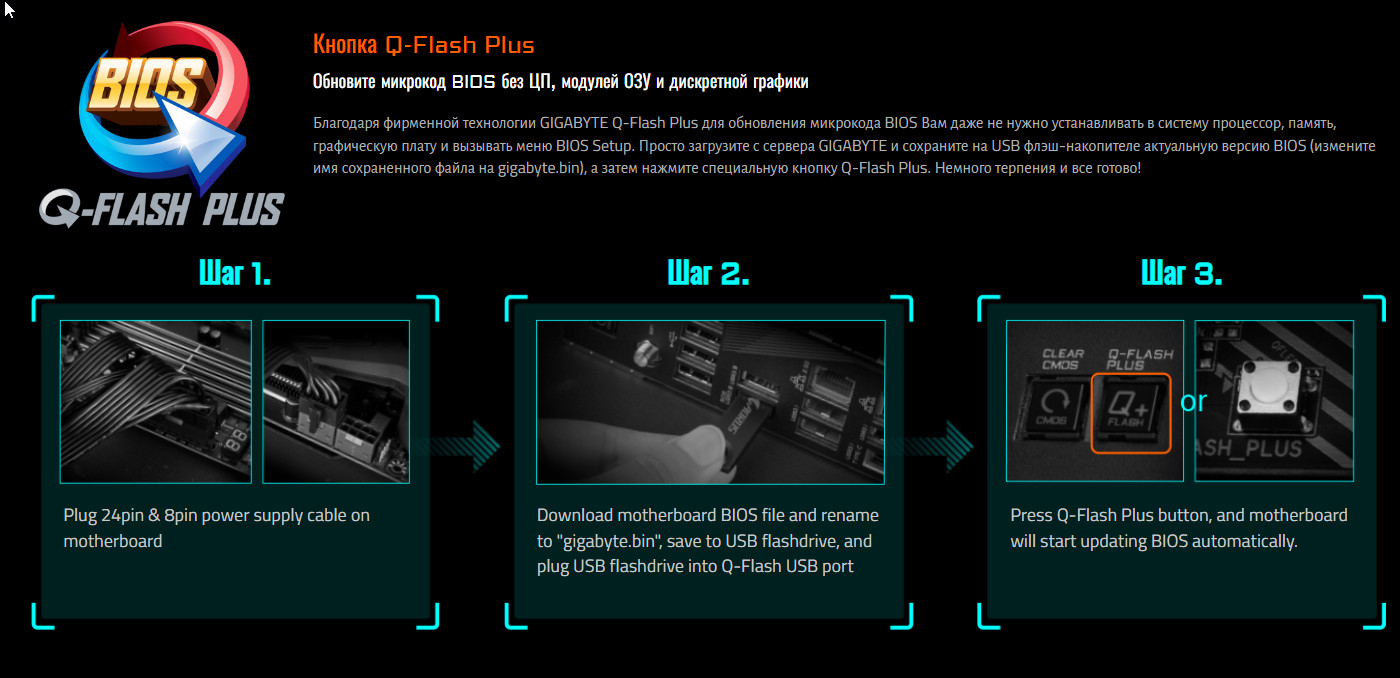 BIOS
Q-FLASH PLUS

Кнопка Q-Flash Plus

Обновите микрокод BIOS без ЦП, модулей ОЗУ и дискретной графики

Благодаря фирменной технологии GIGABYTE Q-Flash Plus для обновления микрокода BIOS Вам даже не нужно устанавливать в систему процессор, память, графическую плату и вызывать меню BIOS Setup. Просто загрузите с сервера GIGABYTE и сохраните на USB флэш-накопителе актуальную версию BIOS (измените имя сохраненного файла на gigabyte.bin), а затем нажмите специальную кнопку Q-Flash Plus. Немного терпения и все готово!

Шаг 1.

Plug 24pin & 8pin power supply cable on motherboard

Шаг 2.

Download motherboard BIOS file and rename to "gigabyte.bin", save to USB flashdrive, and plug USB flashdrive into Q-Flash USB port

Шаг 3.

CLEAR CMOS
CMOS
Q-FLASH PLUS
Q+
FLASH
or
ASH_PLUS

Press Q-Flash Plus button, and motherboard will start updating BIOS automatically.