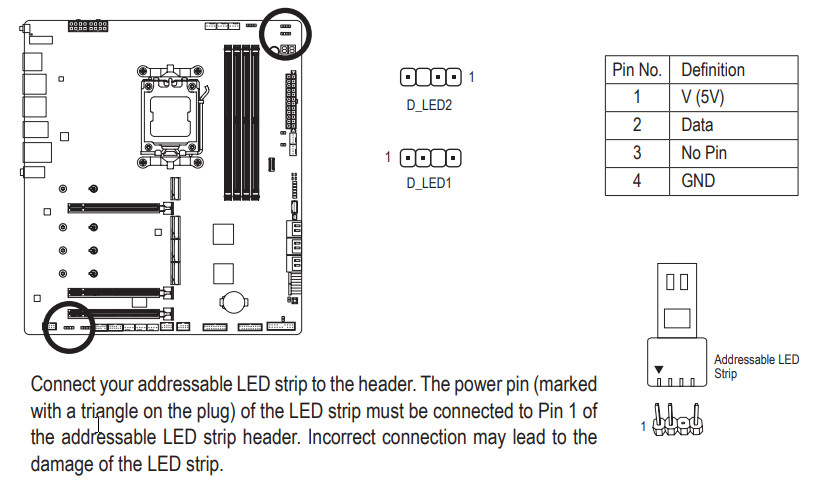 1
D_LED2

1
D_LED1

| Pin No. | Definition |
|---|---|
| 1 | V (5V) |
| 2 | Data |
| 3 | No Pin |
| 4 | GND |

Addressable LED Strip

1

Connect your addressable LED strip to the header. The power pin (marked with a triangle on the plug) of the LED strip must be connected to Pin 1 of the addressable LED strip header. Incorrect connection may lead to the damage of the LED strip.