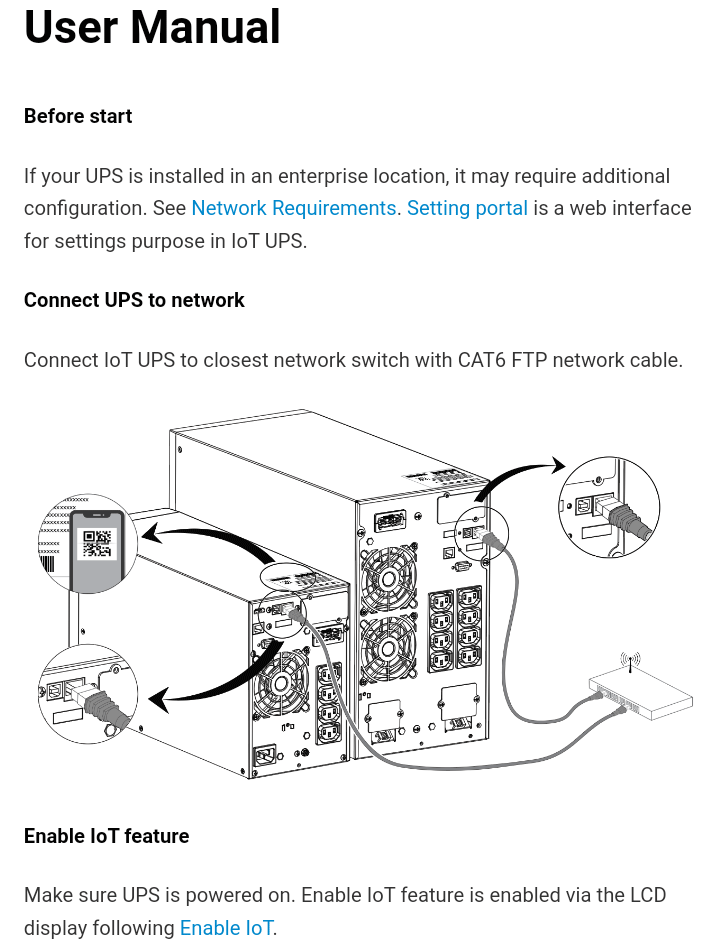 User Manual

Before start

If your UPS is installed in an enterprise location, it may require additional configuration. See Network Requirements. Setting portal is a web interface for settings purpose in IoT UPS.

Connect UPS to network

Connect IoT UPS to closest network switch with CAT6 FTP network cable.

Enable IoT feature

Make sure UPS is powered on. Enable IoT feature is enabled via the LCD display following Enable IoT.