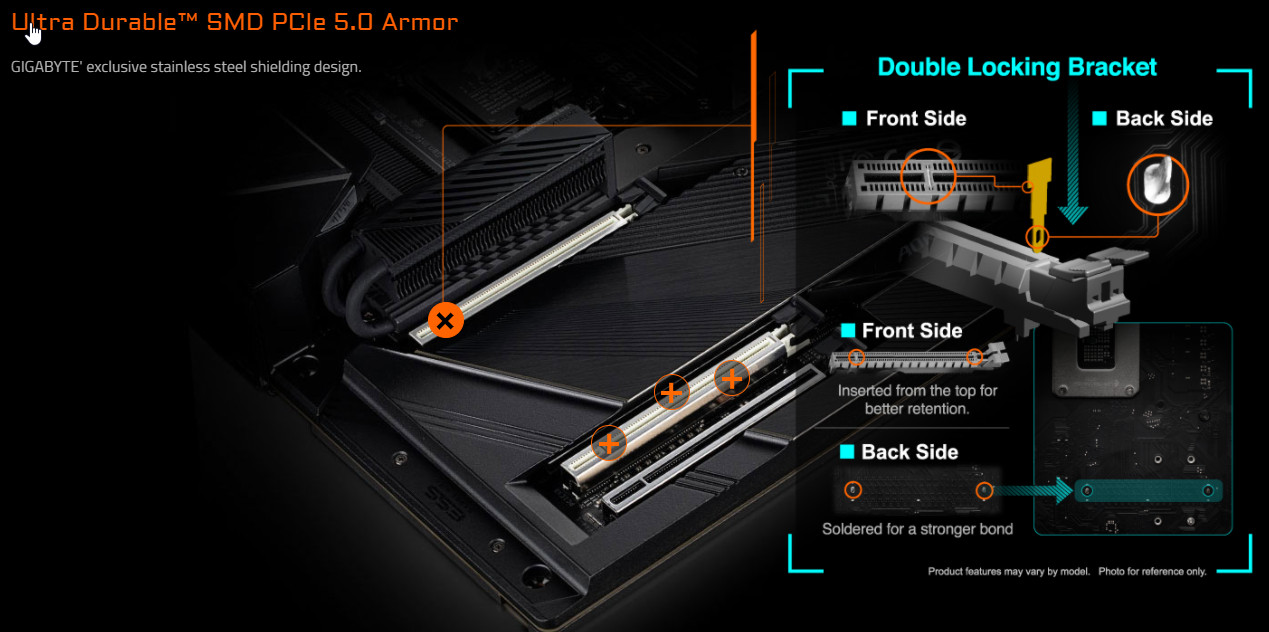 Ultra Durable™ SMD PCIe 5.0 Armor

GIGABYTE' exclusive stainless steel shielding design.

Double Locking Bracket

Front Side

Back Side

Front Side

Inserted from the top for better retention.

Back Side

Soldered for a stronger bond

Product features may vary by model. Photo for reference only.