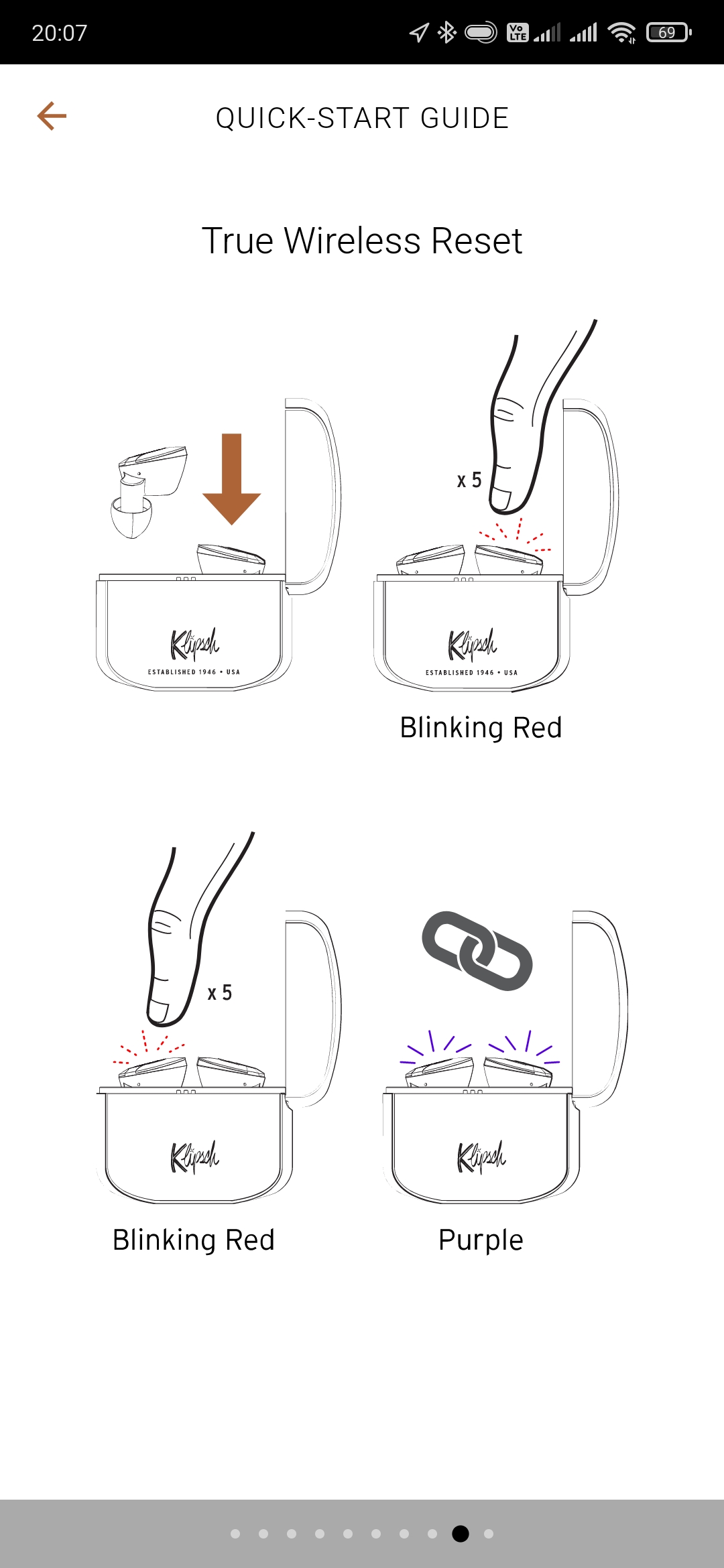 20:07

Vo LTE

69

QUICK-START GUIDE

True Wireless Reset

Klipsch
ESTABLISHED 1946 • USA

x 5

Klipsch
ESTABLISHED 1946 • USA

Blinking Red

x 5

Klipsch

Blinking Red

Klipsch

Purple