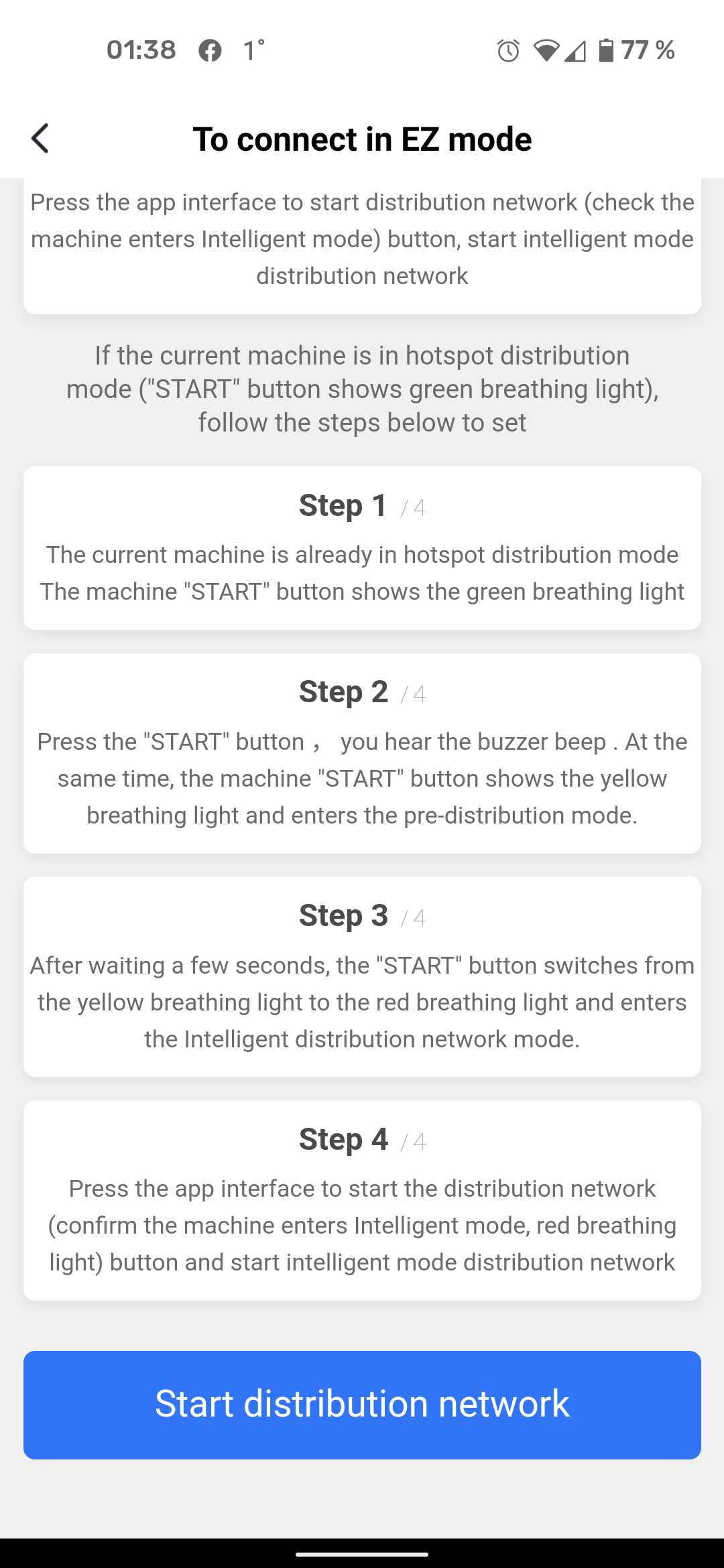 01:38 1° 77 %

To connect in EZ mode

Press the app interface to start distribution network (check the machine enters Intelligent mode) button, start intelligent mode distribution network

If the current machine is in hotspot distribution mode ("START" button shows green breathing light), follow the steps below to set

Step 1 / 4
The current machine is already in hotspot distribution mode
The machine "START" button shows the green breathing light

Step 2 / 4
Press the "START" button， you hear the buzzer beep . At the same time, the machine "START" button shows the yellow breathing light and enters the pre-distribution mode.

Step 3 / 4
After waiting a few seconds, the "START" button switches from the yellow breathing light to the red breathing light and enters the Intelligent distribution network mode.

Step 4 / 4
Press the app interface to start the distribution network (confirm the machine enters Intelligent mode, red breathing light) button and start intelligent mode distribution network

Start distribution network