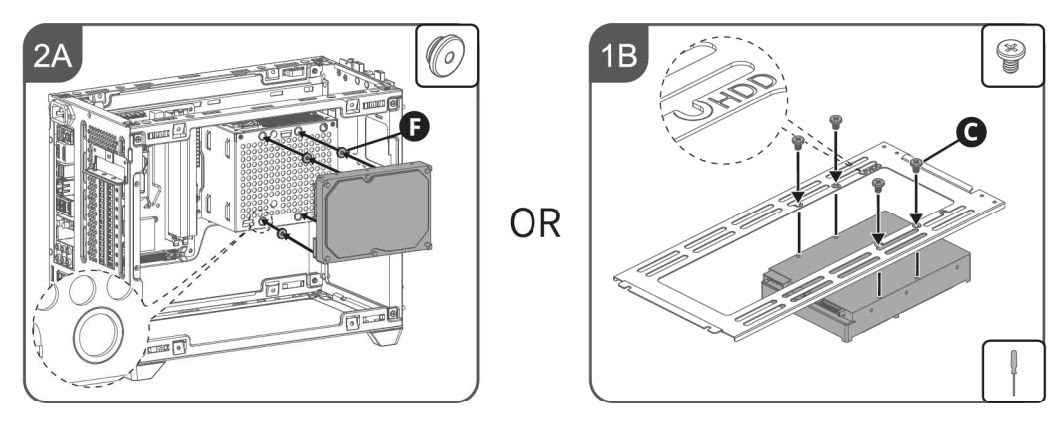 2A

F

OR

1B

HDD

C