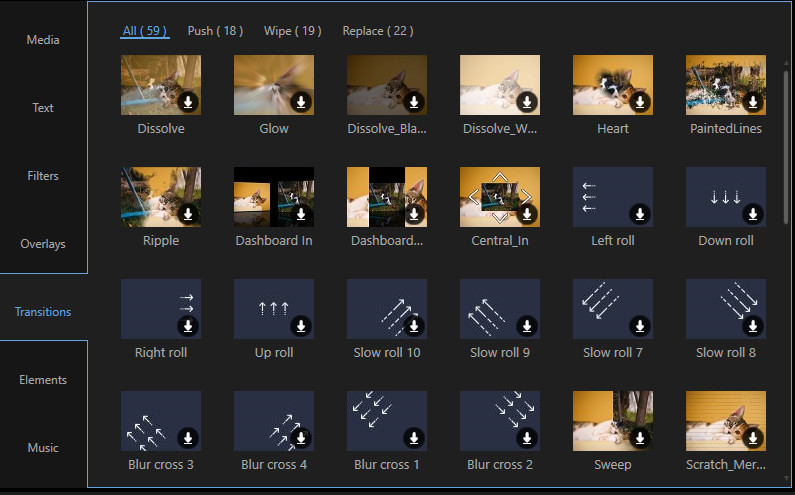 Media

Text

Filters

Overlays

Transitions

Elements

Music

All ( 59 ) Push ( 18 ) Wipe ( 19 ) Replace ( 22 )

Dissolve
Glow
Dissolve_Bla...
Dissolve_W...
Heart
PaintedLines

Ripple
Dashboard In
Dashboard...
Central_In
Left roll
Down roll

Right roll
Up roll
Slow roll 10
Slow roll 9
Slow roll 7
Slow roll 8

Blur cross 3
Blur cross 4
Blur cross 1
Blur cross 2
Sweep
Scratch_Mer...