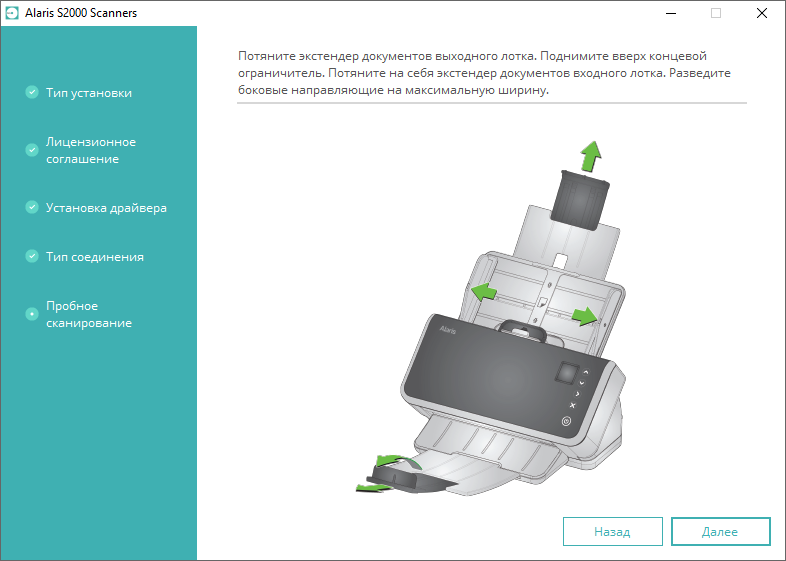 Alaris S2000 Scanners

Тип установки

Лицензионное соглашение

Установка драйвера

Тип соединения

Пробное сканирование

Потяните экстендер документов выходного лотка. Поднимите вверх концевой ограничитель. Потяните на себя экстендер документов входного лотка. Разведите боковые направляющие на максимальную ширину.

Alaris

Назад

Далее