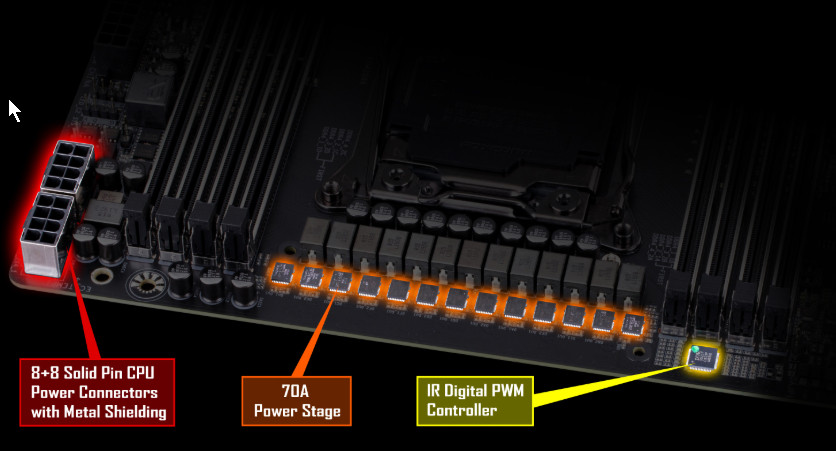 8+8 Solid Pin CPU Power Connectors with Metal Shielding

70A Power Stage

IR Digital PWM Controller