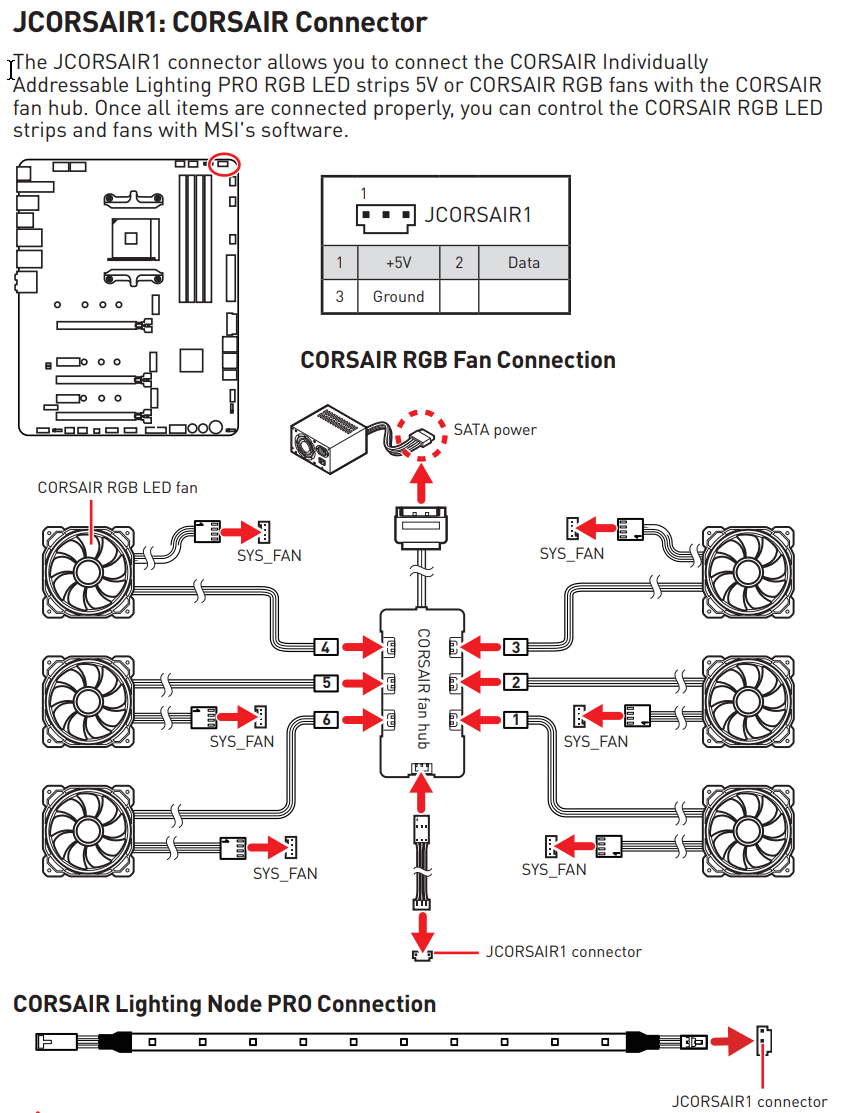 JCORSAIR1: CORSAIR Connector

The JCORSAIR1 connector allows you to connect the CORSAIR Individually Addressable Lighting PRO RGB LED strips 5V or CORSAIR RGB fans with the CORSAIR fan hub. Once all items are connected properly, you can control the CORSAIR RGB LED strips and fans with MSI's software.

1
JCORSAIR1

| 1 | +5V | 2 | Data |
|---|---|---|---|
| 3 | Ground | | |

CORSAIR RGB Fan Connection

SATA power

CORSAIR RGB LED fan

SYS_FAN

SYS_FAN

4

3

5

2

6

1

CORSAIR fan hub

SYS_FAN

SYS_FAN

SYS_FAN

SYS_FAN

JCORSAIR1 connector

CORSAIR Lighting Node PRO Connection

JCORSAIR1 connector