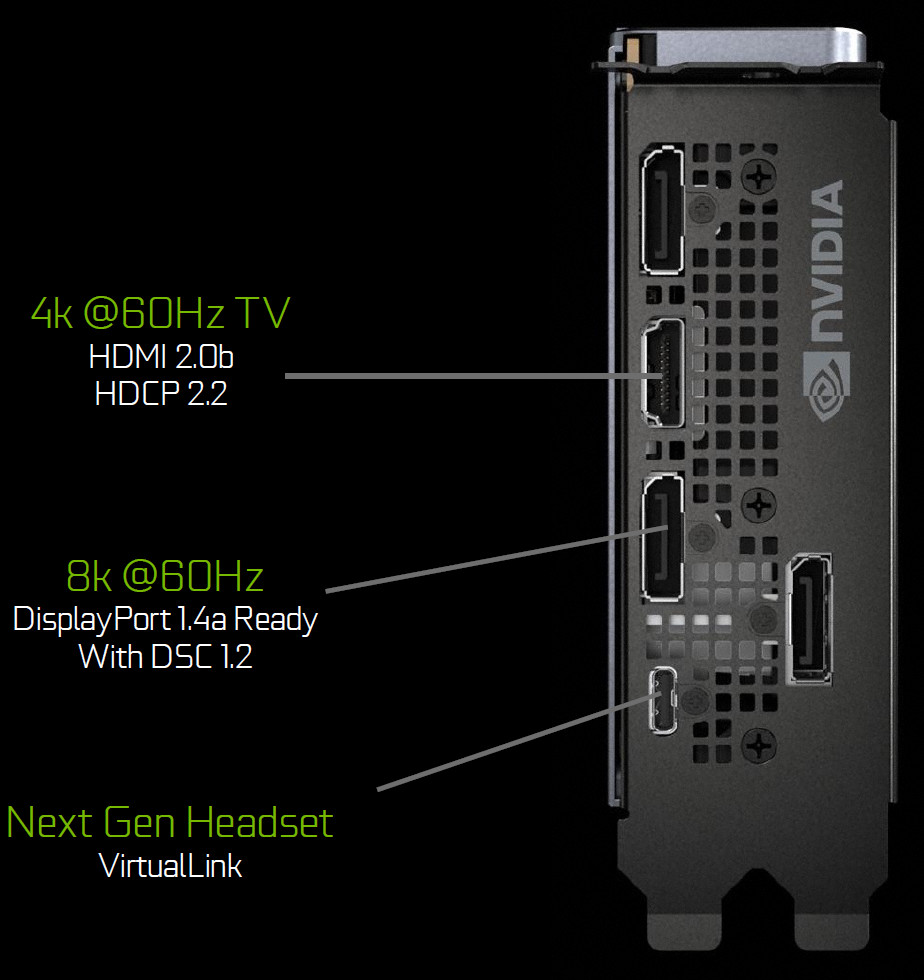 4k @60Hz TV
HDMI 2.0b
HDCP 2.2

8k @60Hz
DisplayPort 1.4a Ready
With DSC 1.2

Next Gen Headset
VirtualLink

NVIDIA