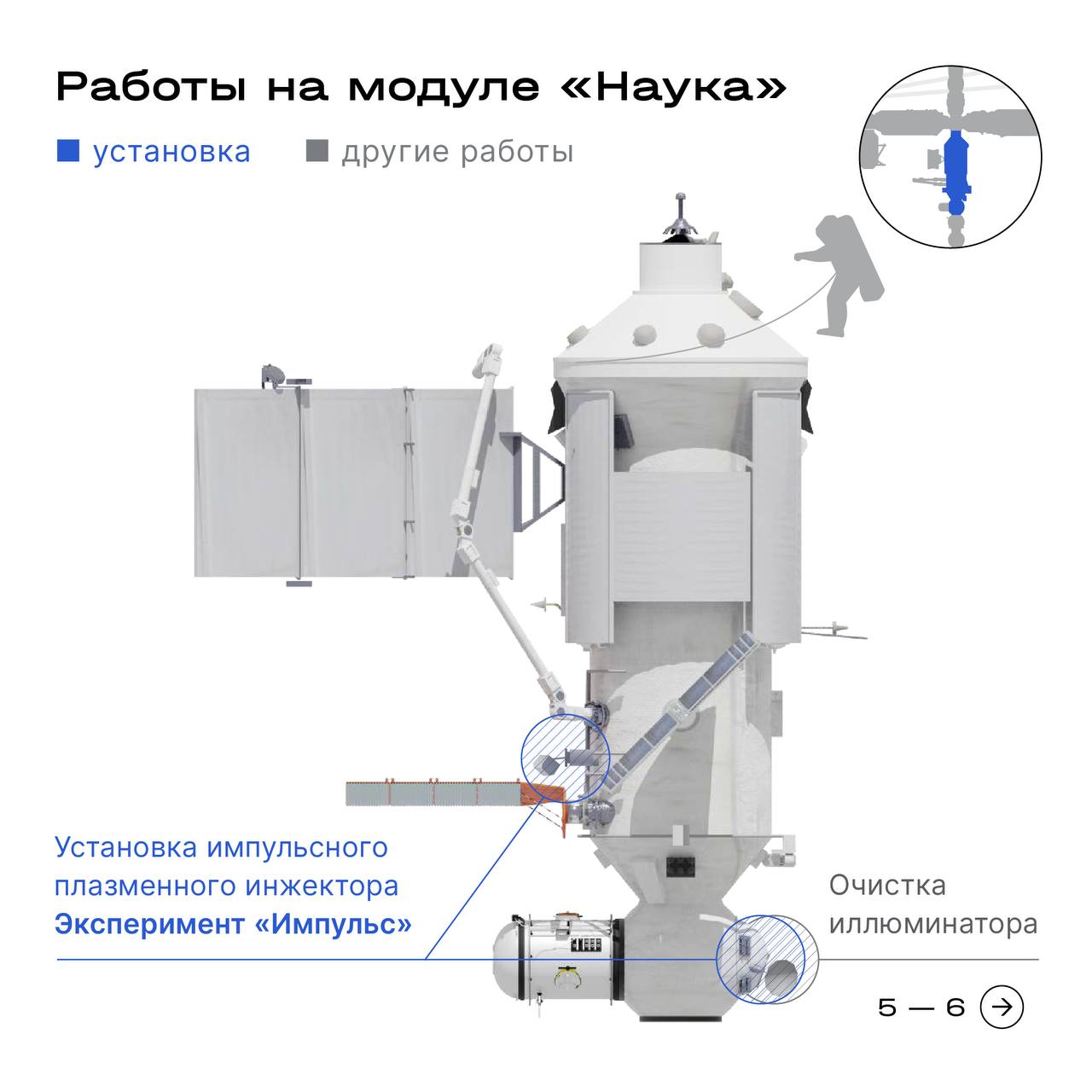 Работы на модуле «Наука»

установка

другие работы

Установка импульсного плазменного инжектора
Эксперимент «Импульс»

Очистка иллюминатора

5 — 6