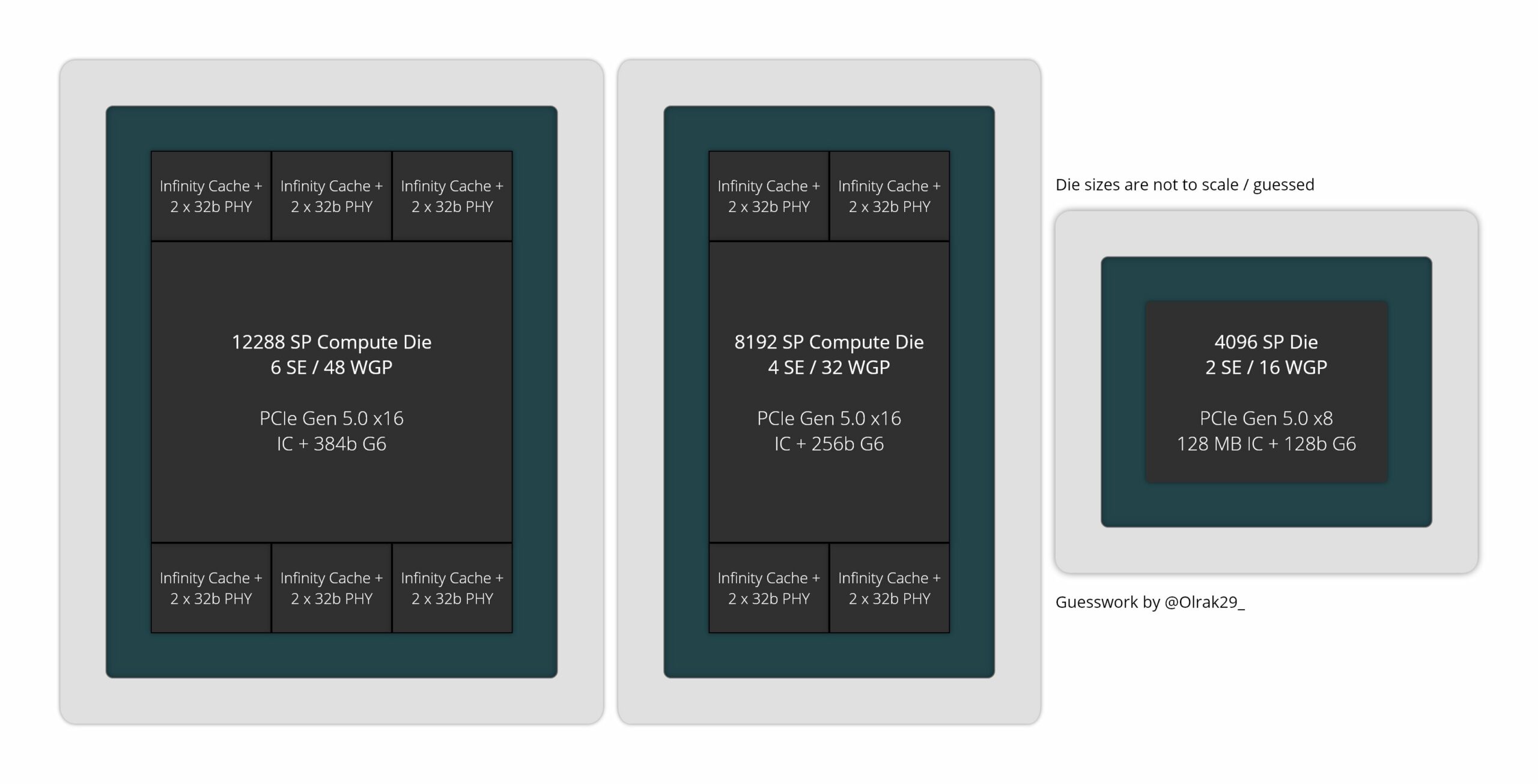 Infinity Cache + 2 x 32b PHY

Infinity Cache + 2 x 32b PHY

Infinity Cache + 2 x 32b PHY

12288 SP Compute Die
6 SE / 48 WGP

PCIe Gen 5.0 x16
IC + 384b G6

Infinity Cache + 2 x 32b PHY

Infinity Cache + 2 x 32b PHY

Infinity Cache + 2 x 32b PHY

Infinity Cache + 2 x 32b PHY

Infinity Cache + 2 x 32b PHY

8192 SP Compute Die
4 SE / 32 WGP

PCIe Gen 5.0 x16
IC + 256b G6

Infinity Cache + 2 x 32b PHY

Infinity Cache + 2 x 32b PHY

Die sizes are not to scale / guessed

4096 SP Die
2 SE / 16 WGP

PCIe Gen 5.0 x8
128 MB IC + 128b G6

Guesswork by @Olrak29_