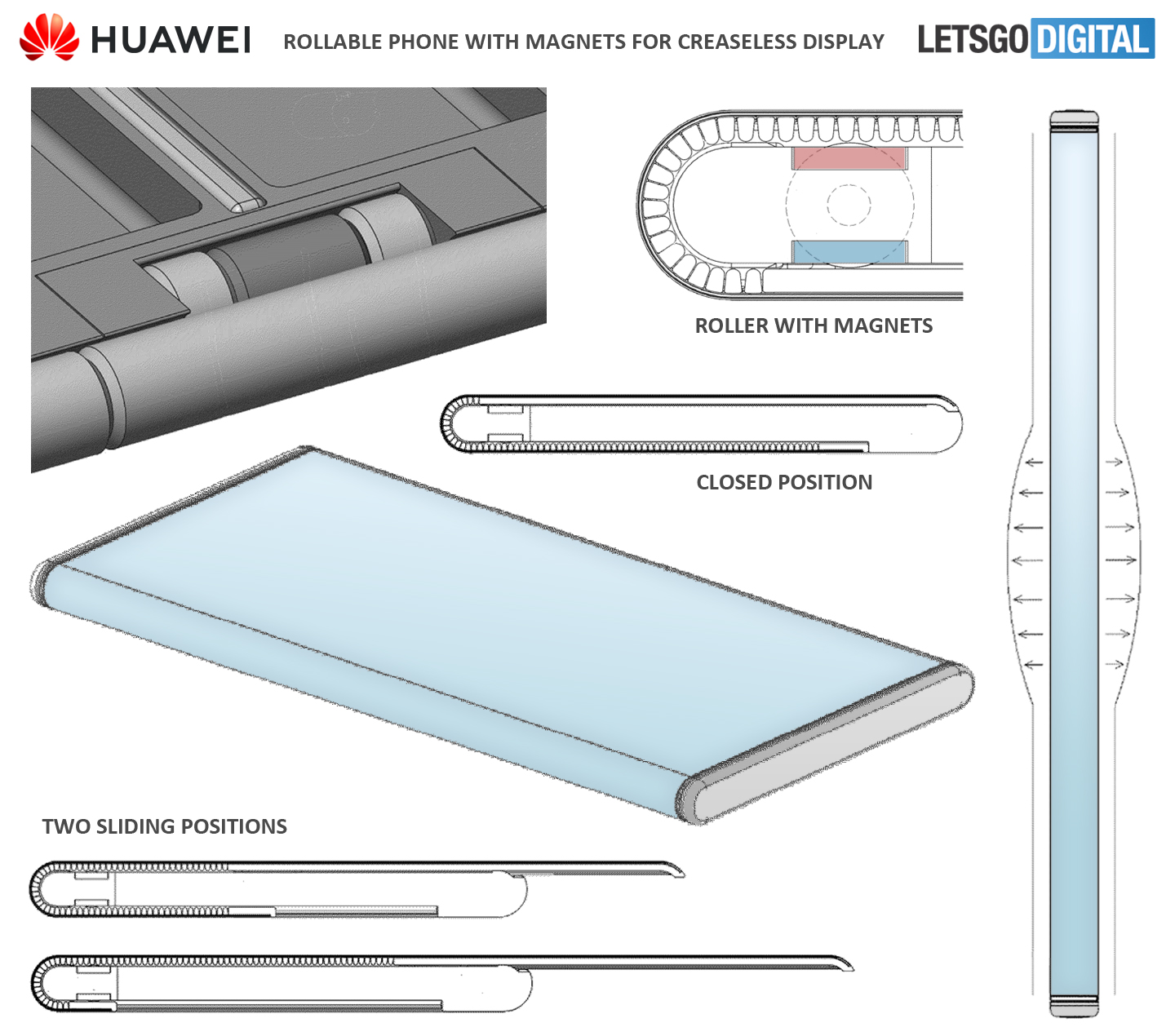 HUAWEI ROLLABLE PHONE WITH MAGNETS FOR CREASELESS DISPLAY LETSGO DIGITAL

ROLLER WITH MAGNETS

CLOSED POSITION

TWO SLIDING POSITIONS