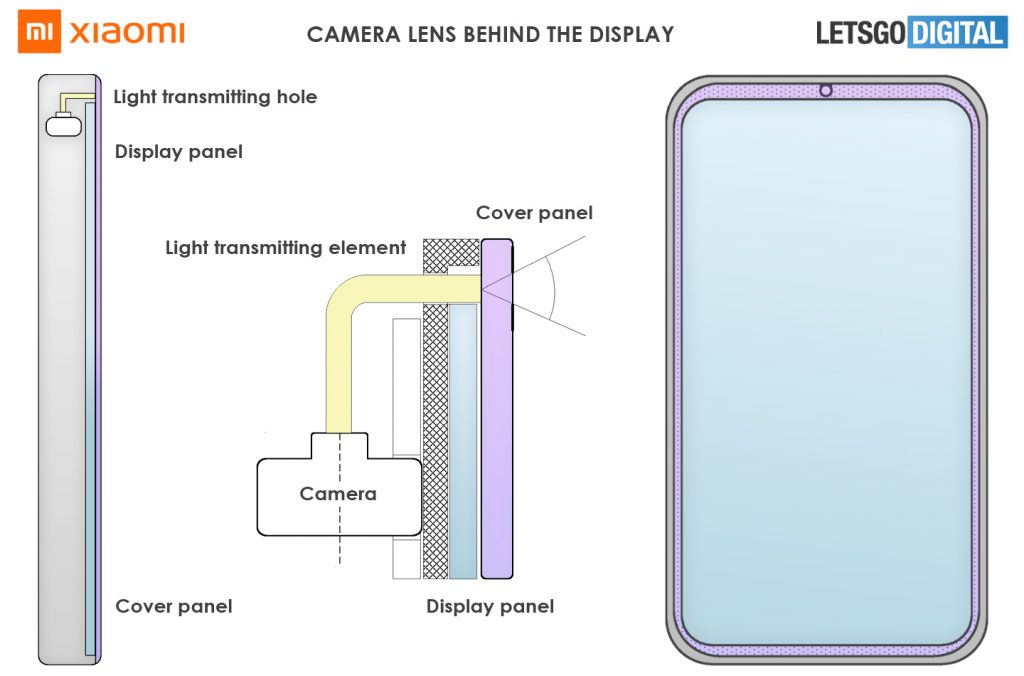 mi XIAOMI

CAMERA LENS BEHIND THE DISPLAY

LETSGO DIGITAL

Light transmitting hole

Display panel

Cover panel

Light transmitting element

Camera

Cover panel

Display panel