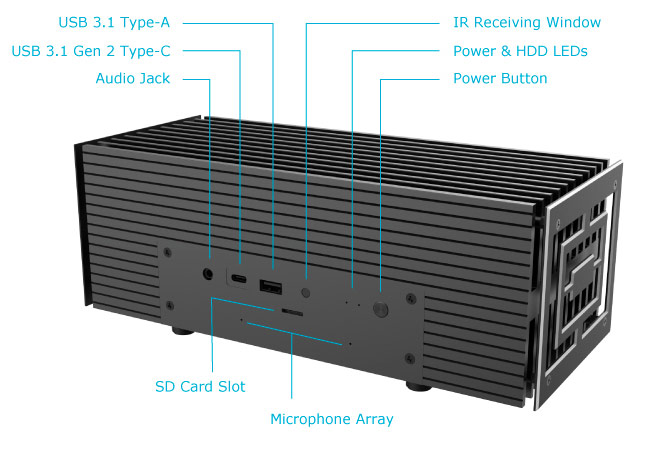 USB 3.1 Type-A
USB 3.1 Gen 2 Type-C
Audio Jack
IR Receiving Window
Power & HDD LEDs
Power Button
SD Card Slot
Microphone Array