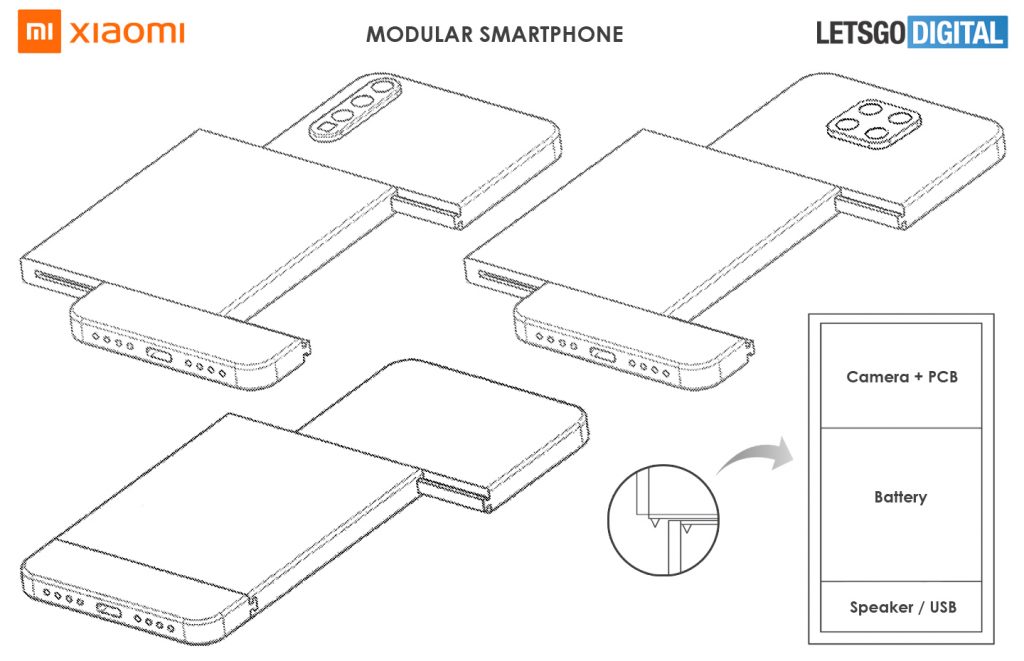 mi XIAOMI

MODULAR SMARTPHONE

LETSGO DIGITAL

Camera + PCB

Battery

Speaker / USB