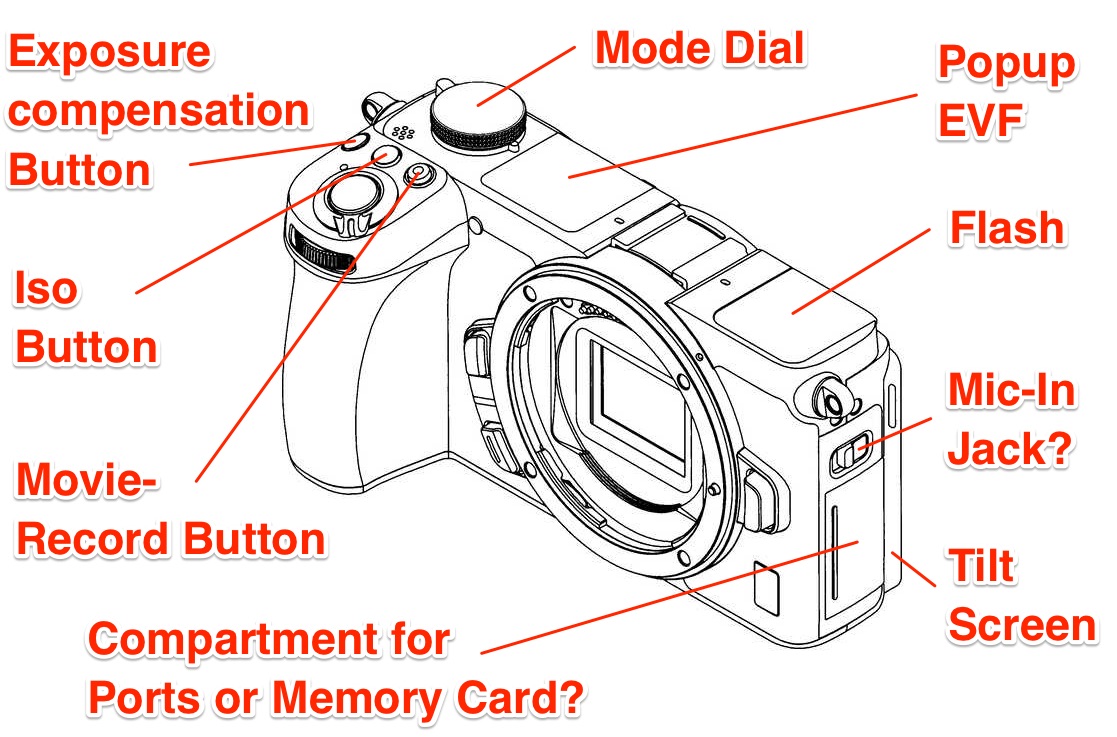 Exposure compensation Button

Mode Dial

Popup EVF

Flash

Iso Button

Mic-In Jack?

Movie-Record Button

Tilt Screen

Compartment for Ports or Memory Card?