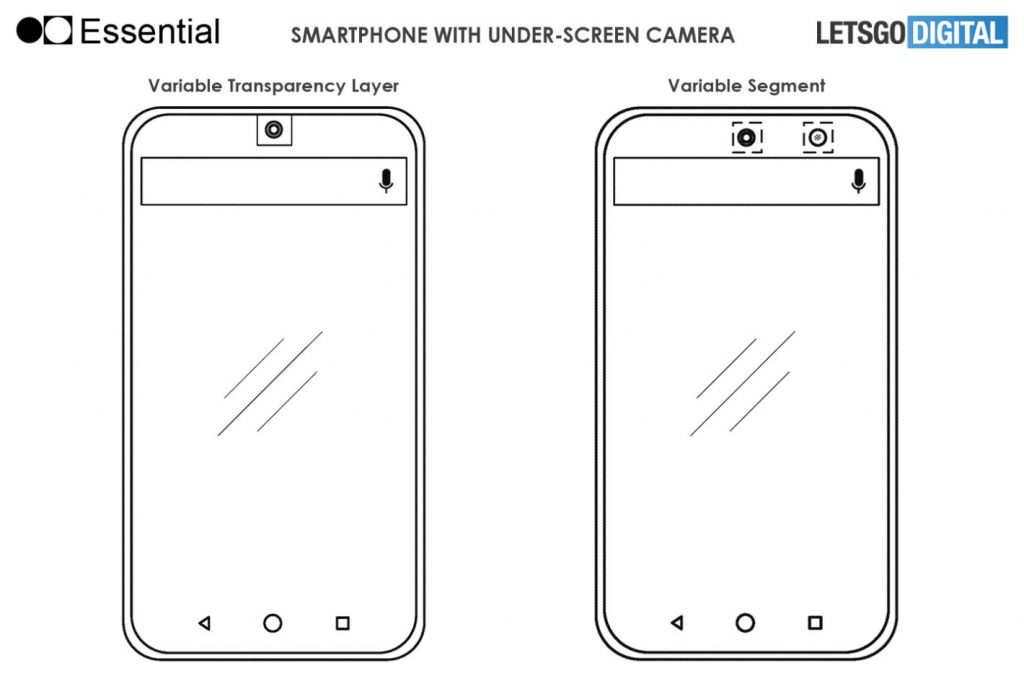 Essential

SMARTPHONE WITH UNDER-SCREEN CAMERA

LETSGO DIGITAL

Variable Transparency Layer

Variable Segment