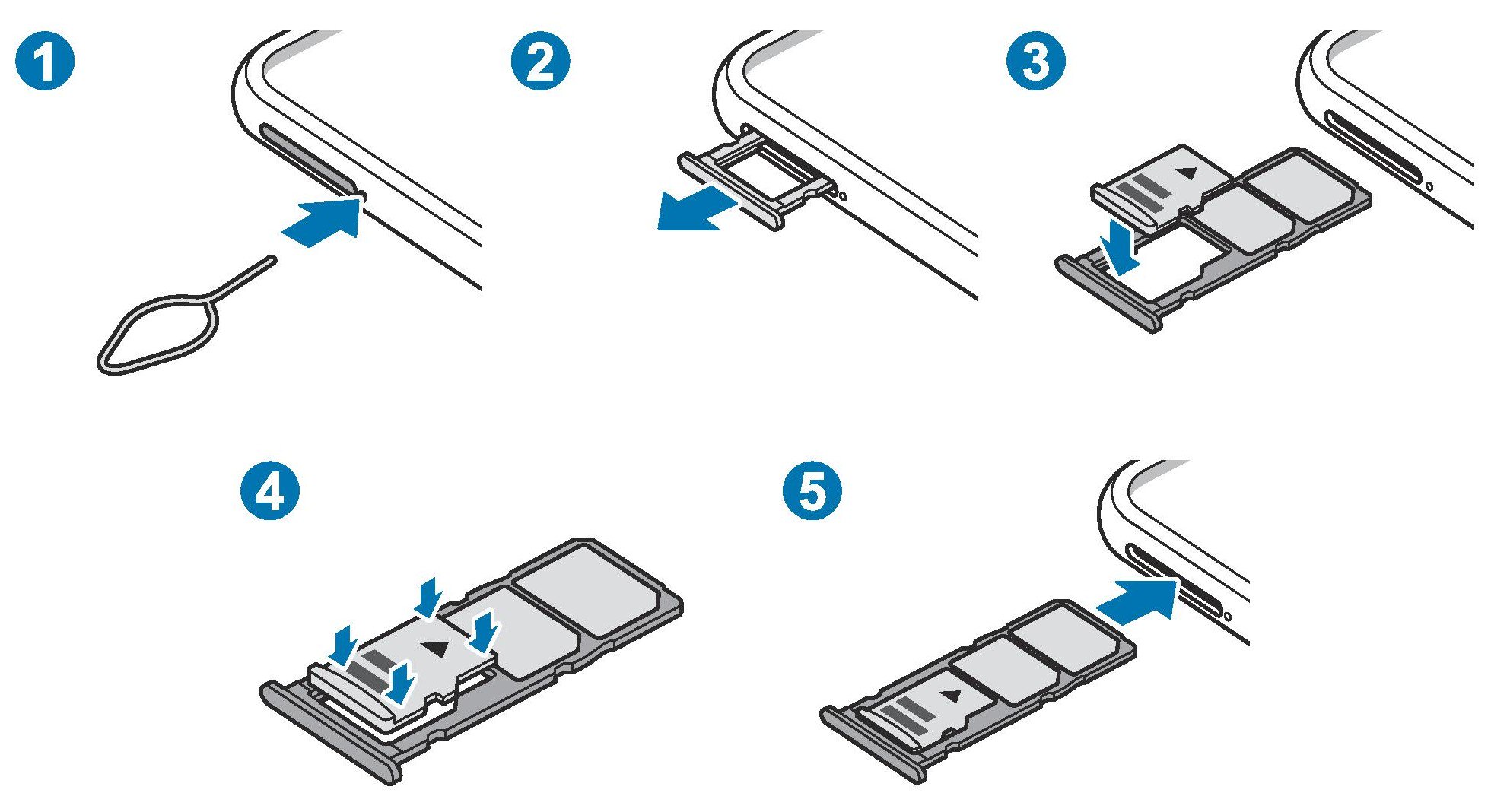 1

2

3

4

5