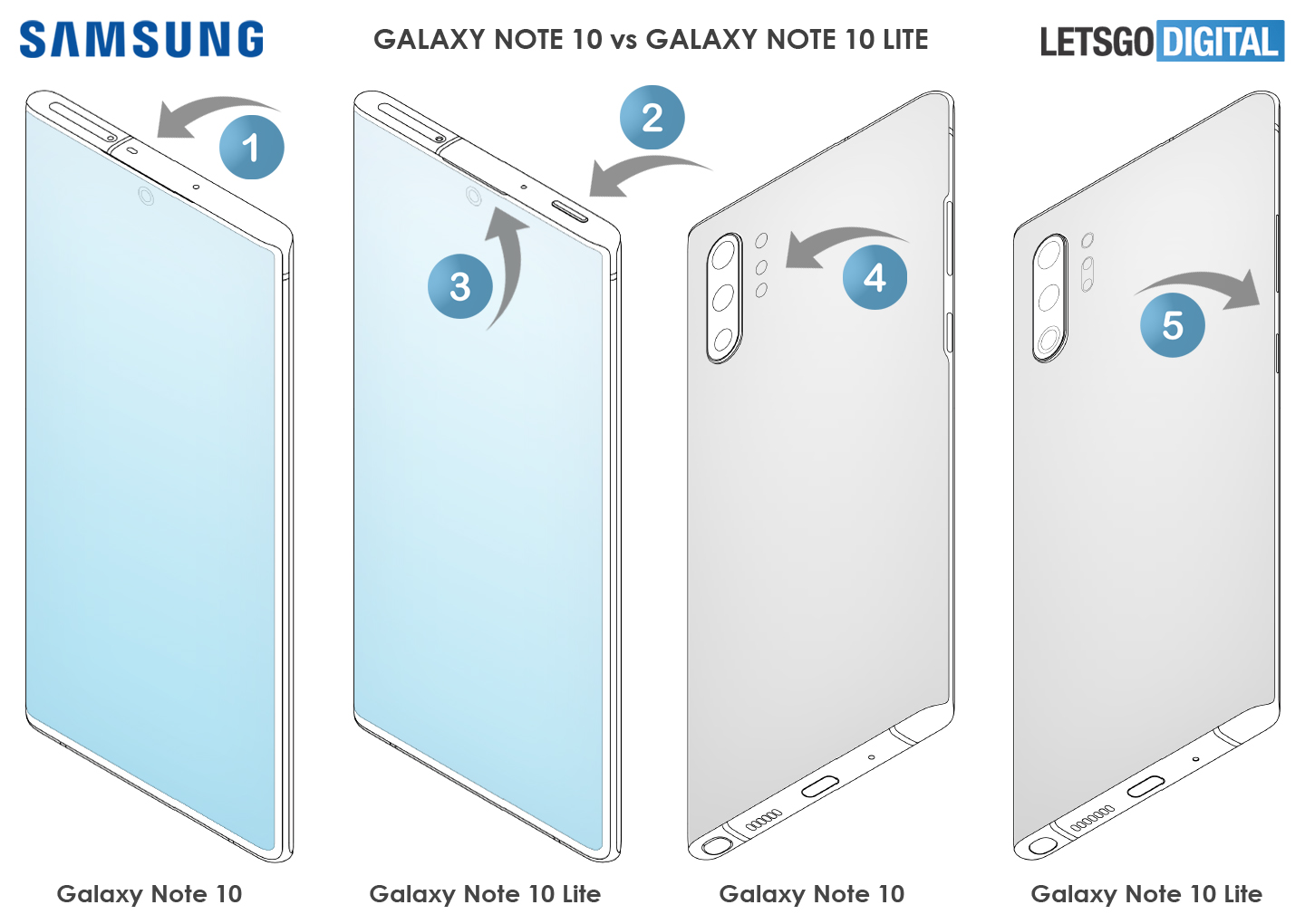 SAMSUNG

GALAXY NOTE 10 vs GALAXY NOTE 10 LITE

LETSGO DIGITAL

1

2

3

4

5

Galaxy Note 10

Galaxy Note 10 Lite

Galaxy Note 10

Galaxy Note 10 Lite