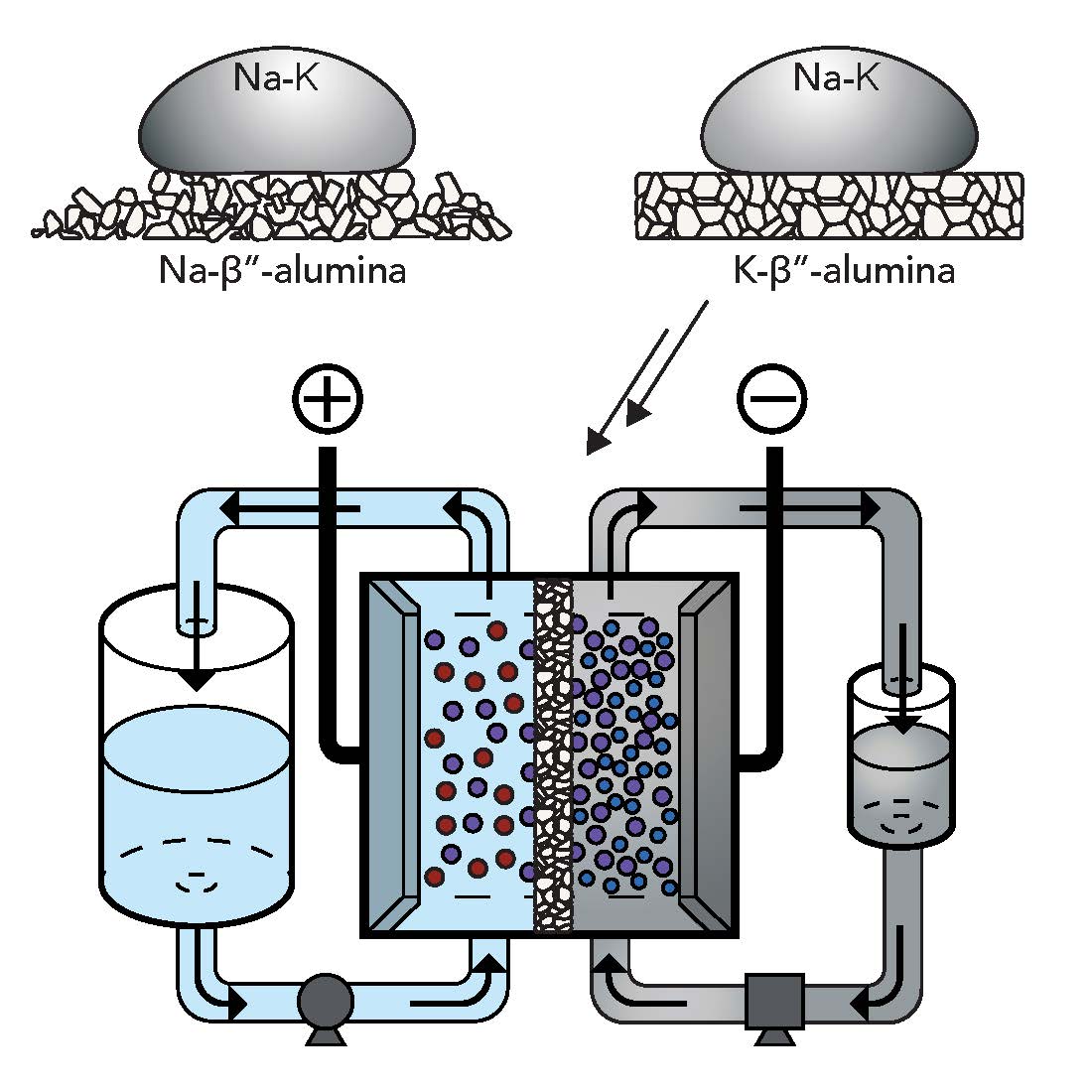 Na-K

Na-K

Na-β″-alumina

K-β″-alumina

+

−