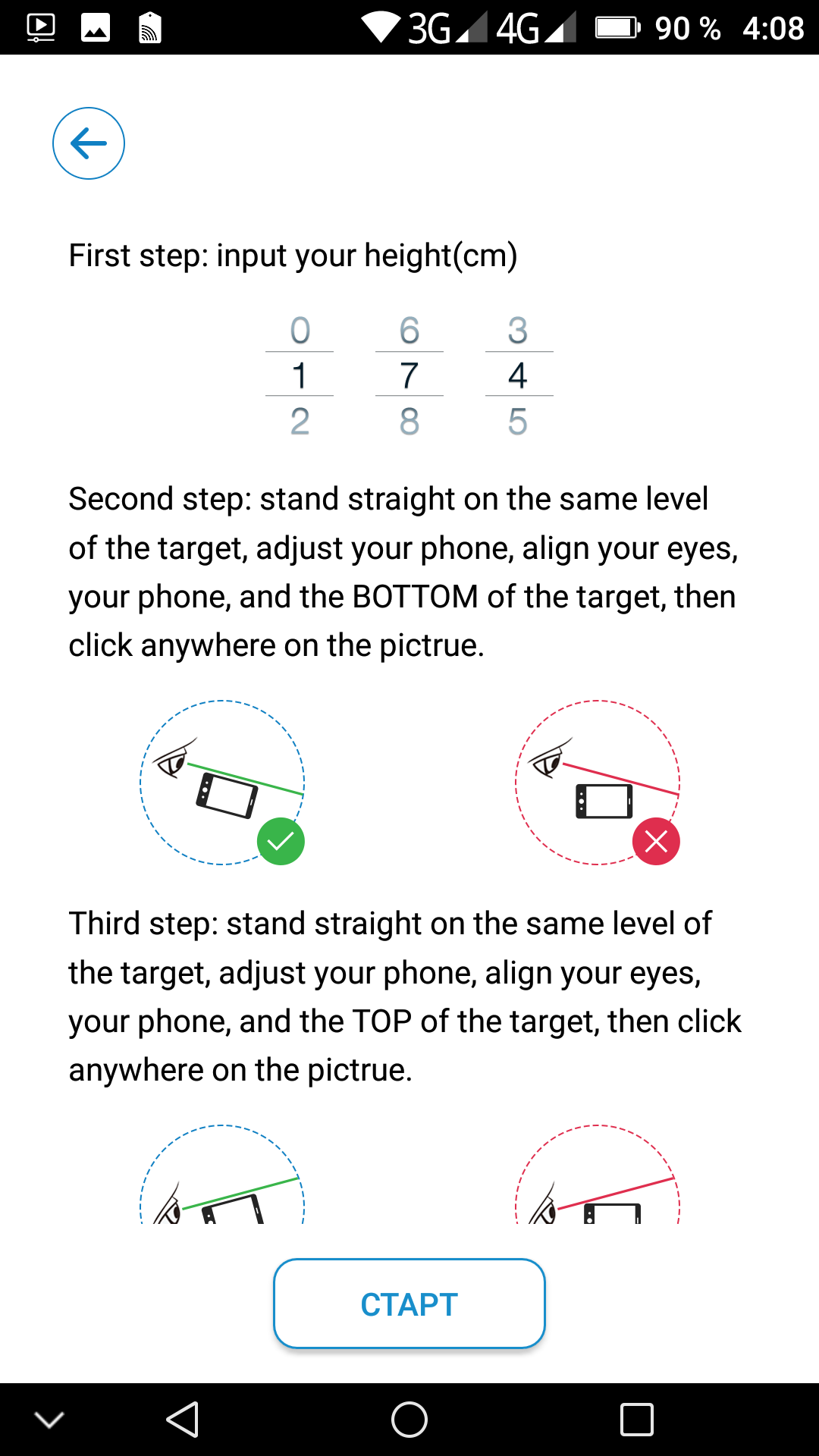 3G 4G 90 % 4:08

First step: input your height(cm)

| 0 | 6 | 3 |
|---|---|---|
| 1 | 7 | 4 |
| 2 | 8 | 5 |

Second step: stand straight on the same level of the target, adjust your phone, align your eyes, your phone, and the BOTTOM of the target, then click anywhere on the pictrue.

Third step: stand straight on the same level of the target, adjust your phone, align your eyes, your phone, and the TOP of the target, then click anywhere on the pictrue.

СТАРТ