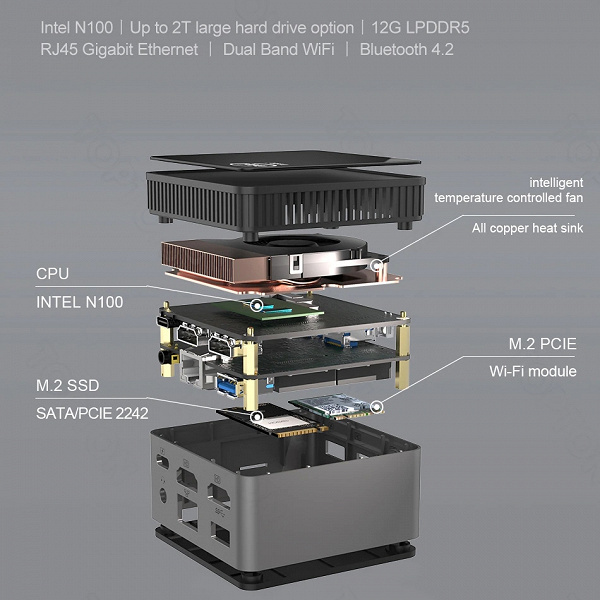 Intel N100 | Up to 2T large hard drive option | 12G LPDDR5
RJ45 Gigabit Ethernet | Dual Band WiFi | Bluetooth 4.2

intelligent temperature controlled fan

All copper heat sink

CPU

INTEL N100

M.2 PCIE

Wi-Fi module

M.2 SSD

SATA/PCIE 2242