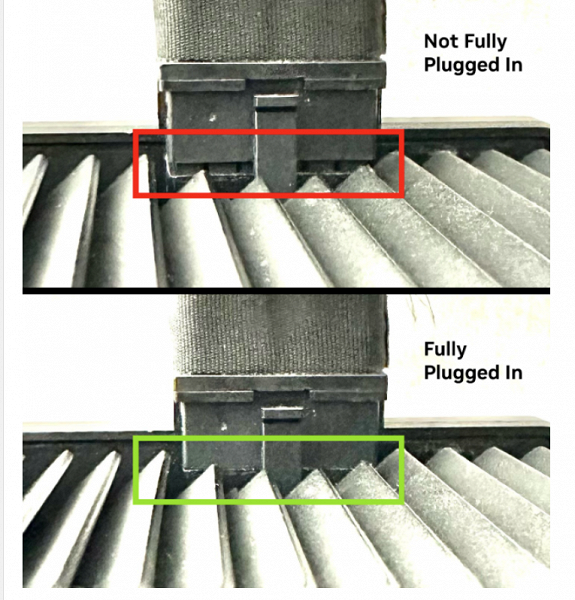 Not Fully
Plugged In

Fully
Plugged In