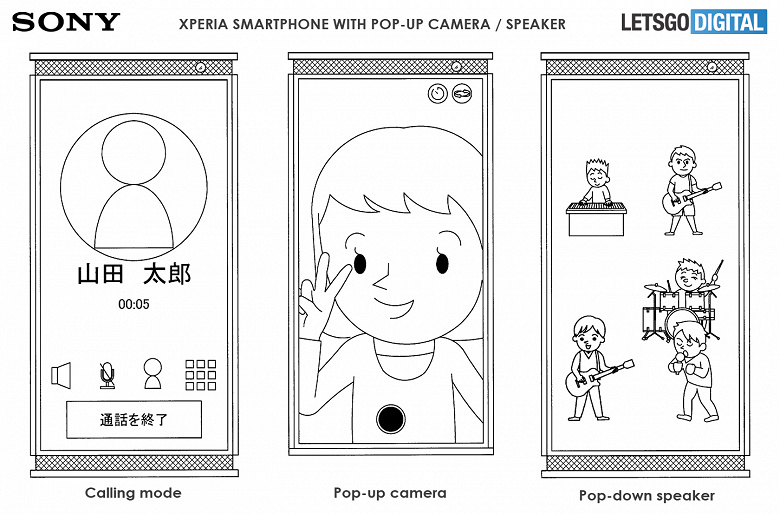 SONY

XPERIA SMARTPHONE WITH POP-UP CAMERA / SPEAKER

LETSGO DIGITAL

山田 太郎

00:05

通話を終了

Calling mode

Pop-up camera

Pop-down speaker