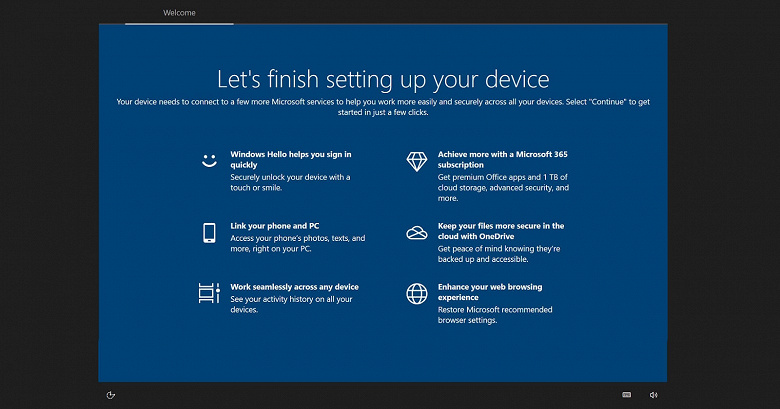 Welcome

Let's finish setting up your device

Your device needs to connect to a few more Microsoft services to help you work more easily and securely across all your devices. Select "Continue" to get started in just a few clicks.

Windows Hello helps you sign in quickly
Securely unlock your device with a touch or smile.

Link your phone and PC
Access your phone's photos, texts, and more, right on your PC.

Work seamlessly across any device
See your activity history on all your devices.

Achieve more with a Microsoft 365 subscription
Get premium Office apps and 1 TB of cloud storage, advanced security, and more.

Keep your files more secure in the cloud with OneDrive
Get peace of mind knowing they're backed up and accessible.

Enhance your web browsing experience
Restore Microsoft recommended browser settings.