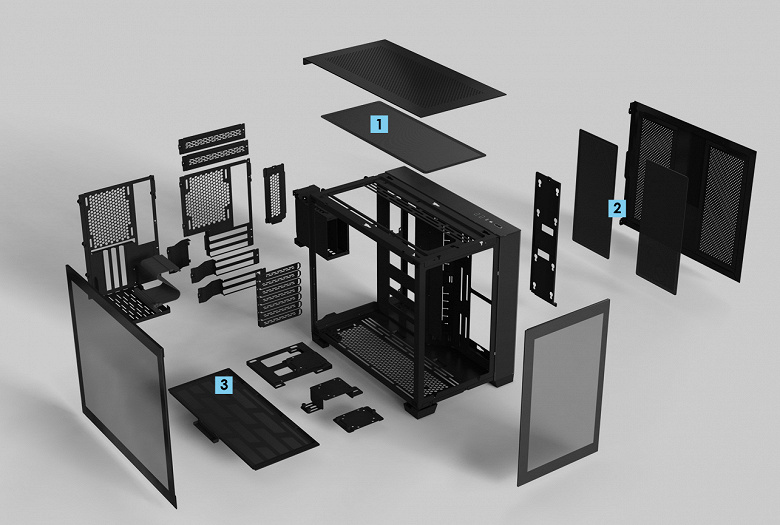 1
2
3