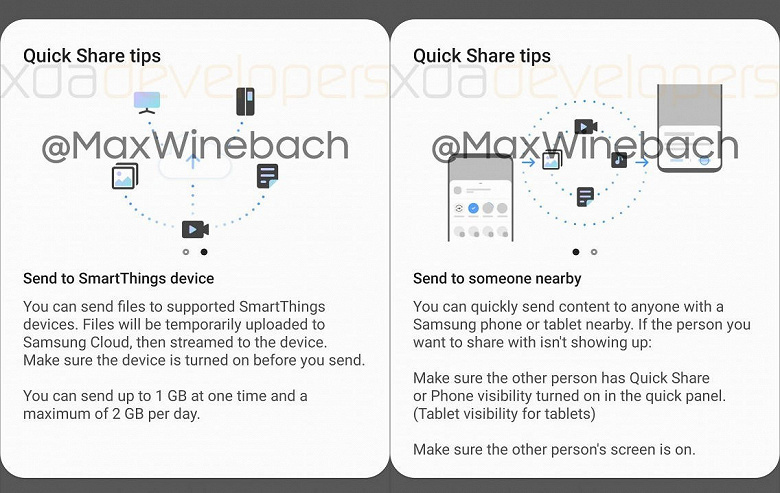 Quick Share tips

xdadevelopers

@MaxWinebach

Send to SmartThings device

You can send files to supported SmartThings devices. Files will be temporarily uploaded to Samsung Cloud, then streamed to the device. Make sure the device is turned on before you send.

You can send up to 1 GB at one time and a maximum of 2 GB per day.

Quick Share tips

xdadevelopers

@MaxWinebach

Send to someone nearby

You can quickly send content to anyone with a Samsung phone or tablet nearby. If the person you want to share with isn't showing up:

Make sure the other person has Quick Share or Phone visibility turned on in the quick panel. (Tablet visibility for tablets)

Make sure the other person's screen is on.