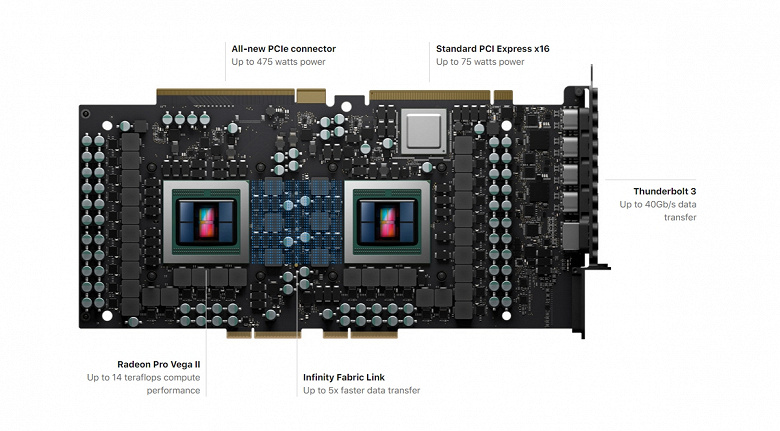 All-new PCIe connector
Up to 475 watts power

Standard PCI Express x16
Up to 75 watts power

Thunderbolt 3
Up to 40Gb/s data transfer

Radeon Pro Vega II
Up to 14 teraflops compute performance

Infinity Fabric Link
Up to 5x faster data transfer